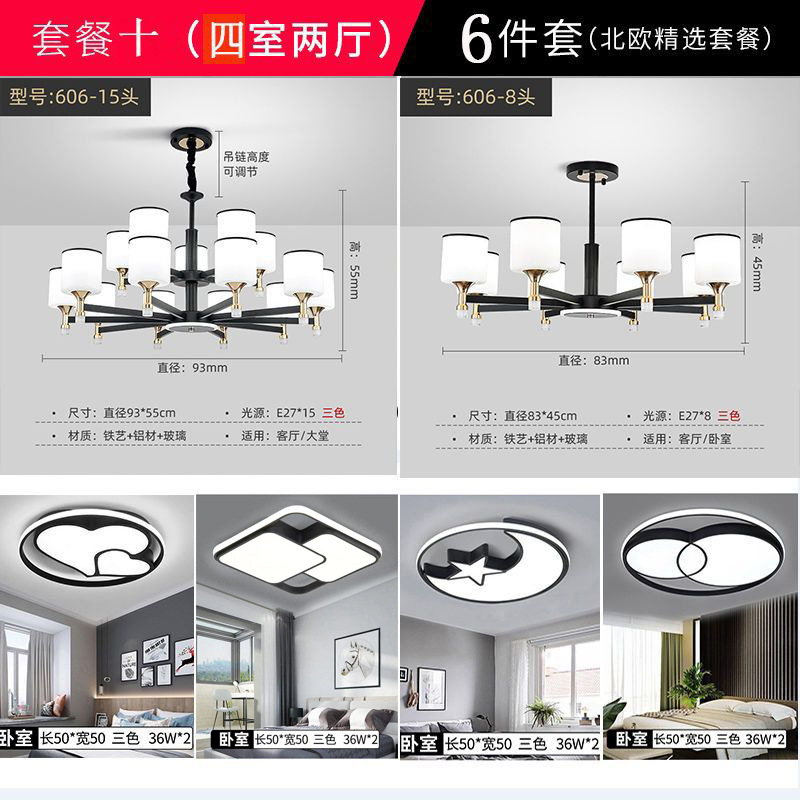 套餐十（四室两厅） 6件套（北欧精选套餐）

型号:606-15头

吊链高度可调节

高：55mm

直径：93mm

• 尺寸：直径93*55cm • 光源：E27*15 三色
• 材质：铁艺+铝材+玻璃 • 适用：客厅/大堂

型号:606-8头

高：45mm

直径：83mm

• 尺寸：直径83*45cm • 光源：E27*8 三色
• 材质：铁艺+铝材+玻璃 • 适用：客厅/卧室

卧室 长50*宽50 三色 36W*2

卧室 长50*宽50 三色 36W*2

卧室 长50*宽50 三色 36W*2

卧室 长50*宽50 三色 36W*2