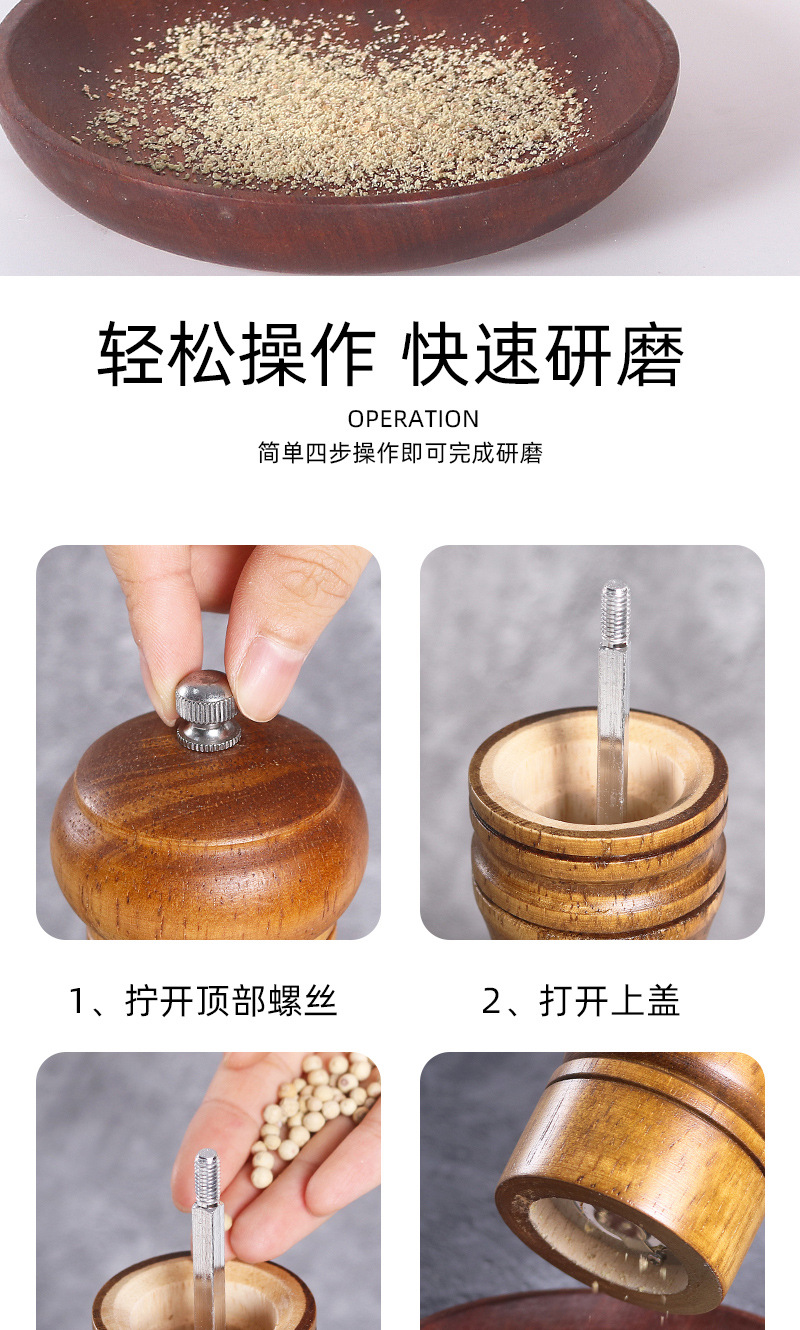 轻松操作 快速研磨

OPERATION

简单四步操作即可完成研磨

1、拧开顶部螺丝

2、打开上盖