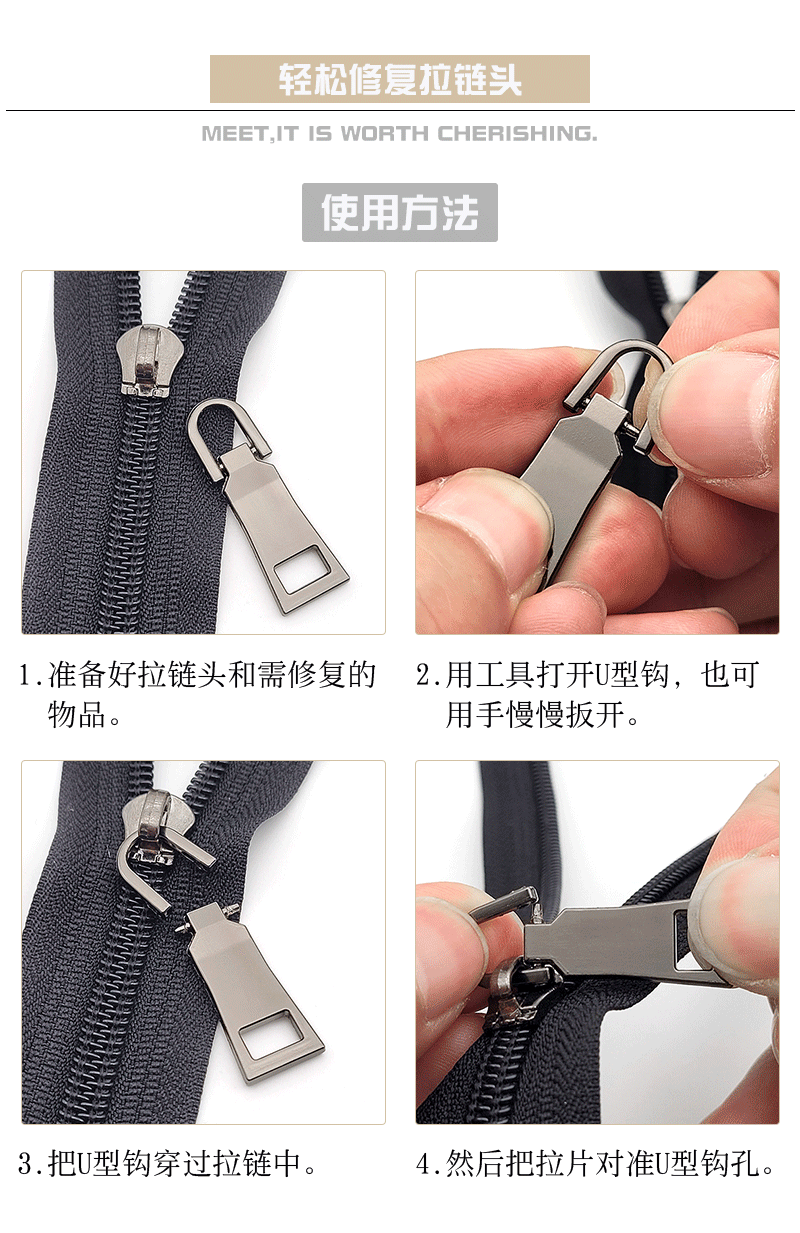 轻松修复拉链头

MEET,IT IS WORTH CHERISHING.

使用方法

1.准备好拉链头和需修复的物品。

2.用工具打开U型钩，也可用手慢慢扳开。

3.把U型钩穿过拉链中。

4.然后把拉片对准U型钩孔。