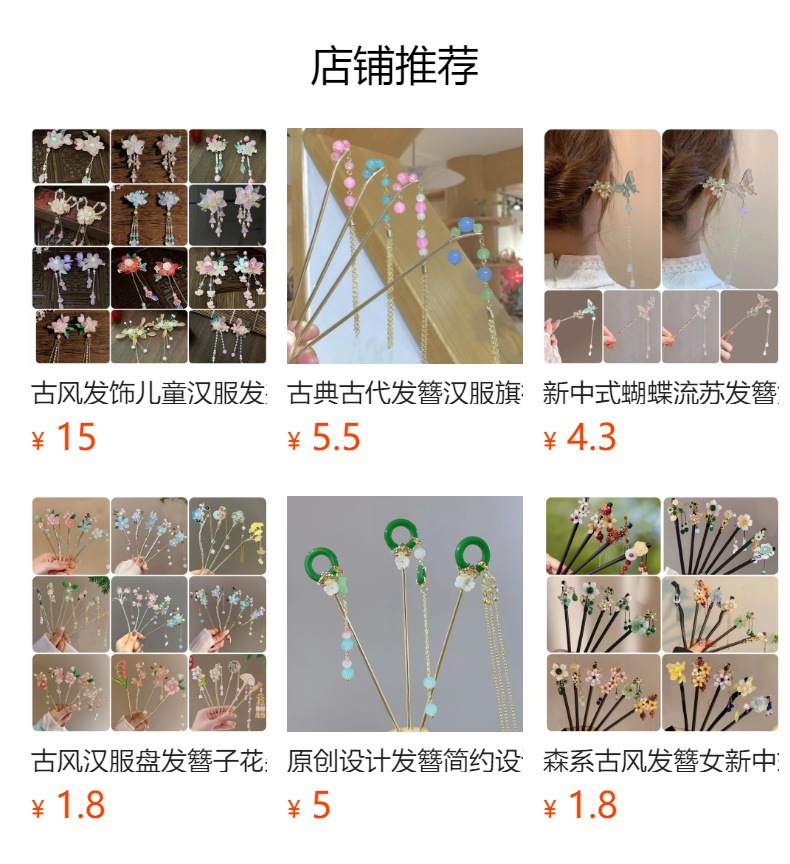 店铺推荐

古风发饰儿童汉服发
¥ 15

古典古代发簪汉服旗
¥ 5.5

新中式蝴蝶流苏发簪
¥ 4.3

古风汉服盘发簪子花
¥ 1.8

原创设计发簪简约设
¥ 5

森系古风发簪女新中
¥ 1.8