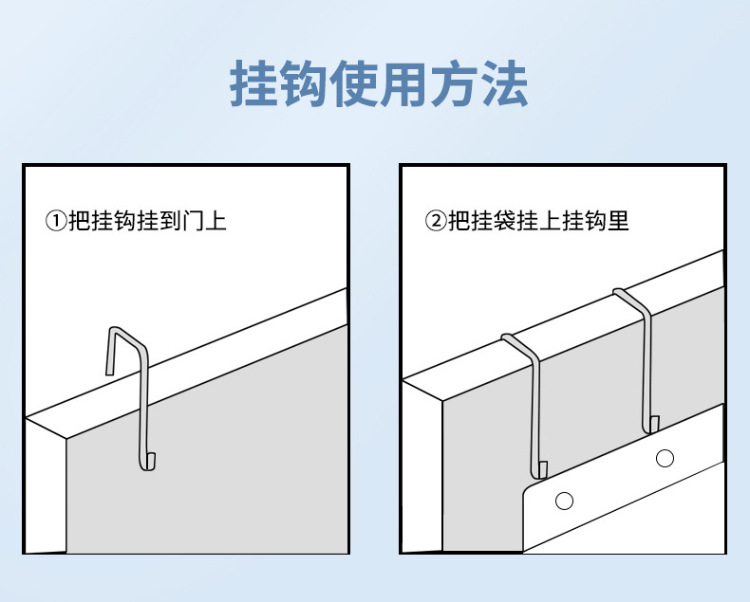 挂钩使用方法

①把挂钩挂到门上

②把挂袋挂上挂钩里