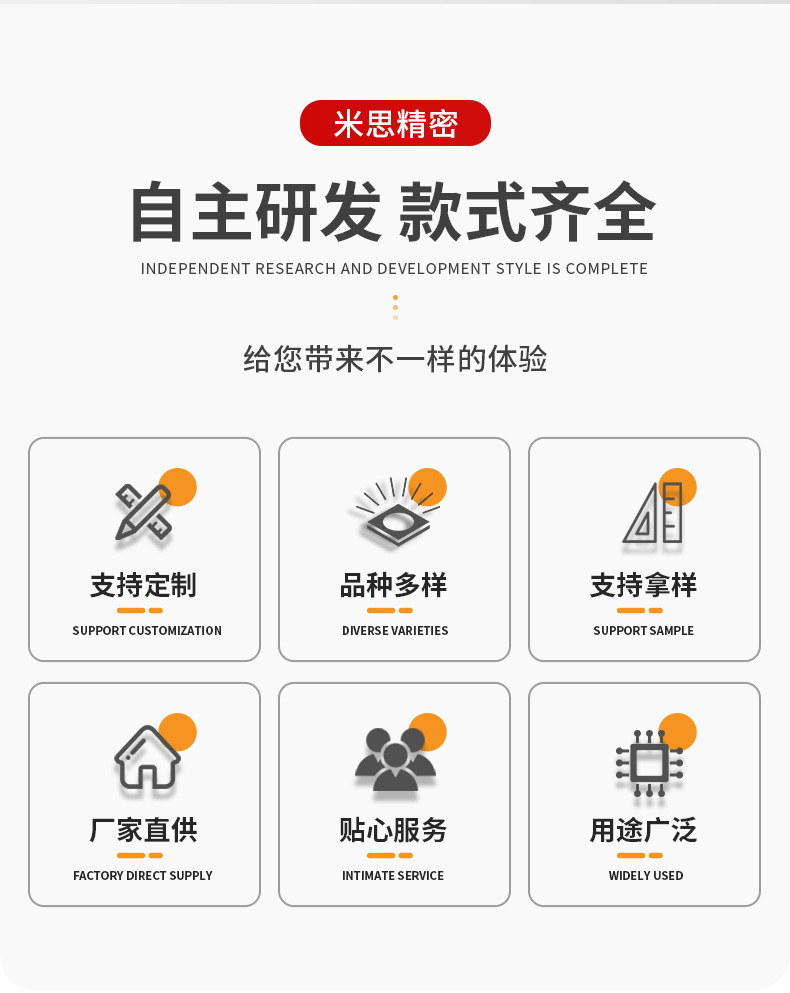 米思精密

自主研发 款式齐全

INDEPENDENT RESEARCH AND DEVELOPMENT STYLE IS COMPLETE

给您带来不一样的体验

支持定制
SUPPORT CUSTOMIZATION

品种多样
DIVERSE VARIETIES

支持拿样
SUPPORT SAMPLE

厂家直供
FACTORY DIRECT SUPPLY

贴心服务
INTIMATE SERVICE

用途广泛
WIDELY USED