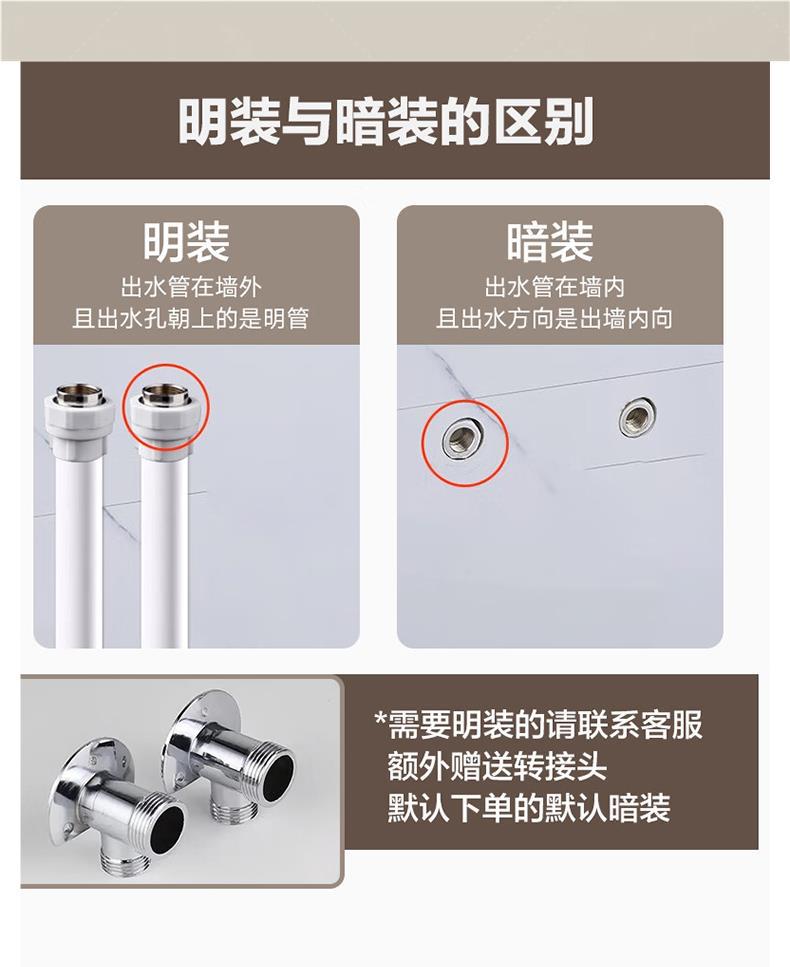 明装与暗装的区别

明装
出水管在墙外
且出水孔朝上的是明管

暗装
出水管在墙内
且出水方向是出墙内向

*需要明装的请联系客服
额外赠送转接头
默认下单的默认暗装