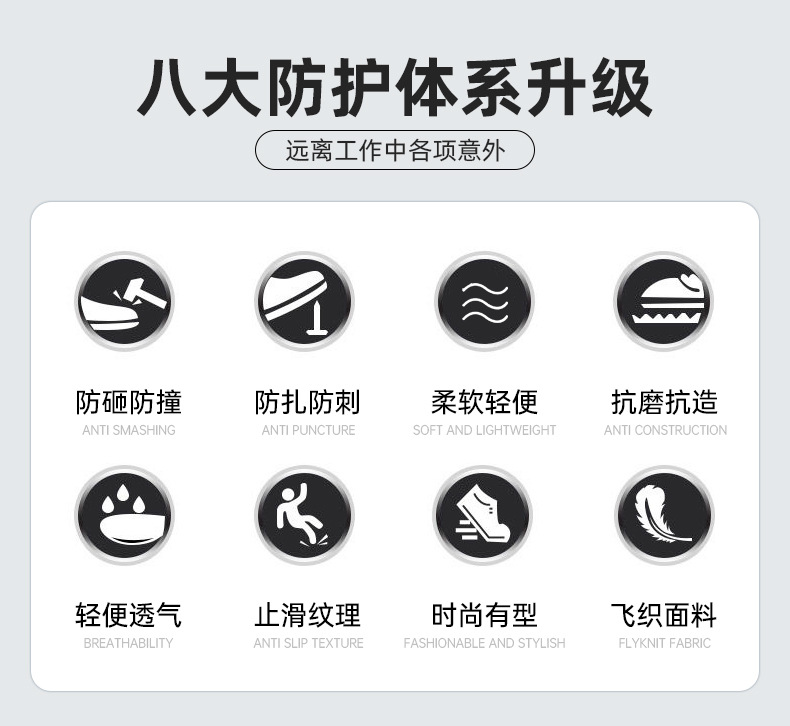 八大防护体系升级

远离工作中各项意外

防砸防撞
ANTI SMASHING

防扎防刺
ANTI PUNCTURE

柔软轻便
SOFT AND LIGHTWEIGHT

抗磨抗造
ANTI CONSTRUCTION

轻便透气
BREATHABILITY

止滑纹理
ANTI SLIP TEXTURE

时尚有型
FASHIONABLE AND STYLISH

飞织面料
FLYKNIT FABRIC