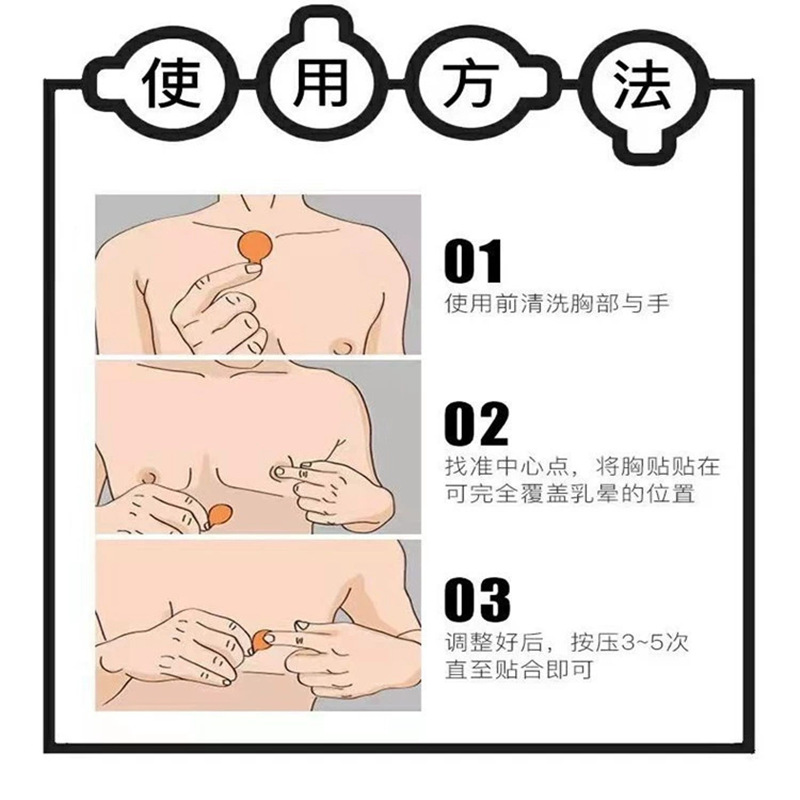 使用方法

01
使用前清洗胸部与手

02
找准中心点，将胸贴贴在可完全覆盖乳晕的位置

03
调整好后，按压3~5次直至贴合即可