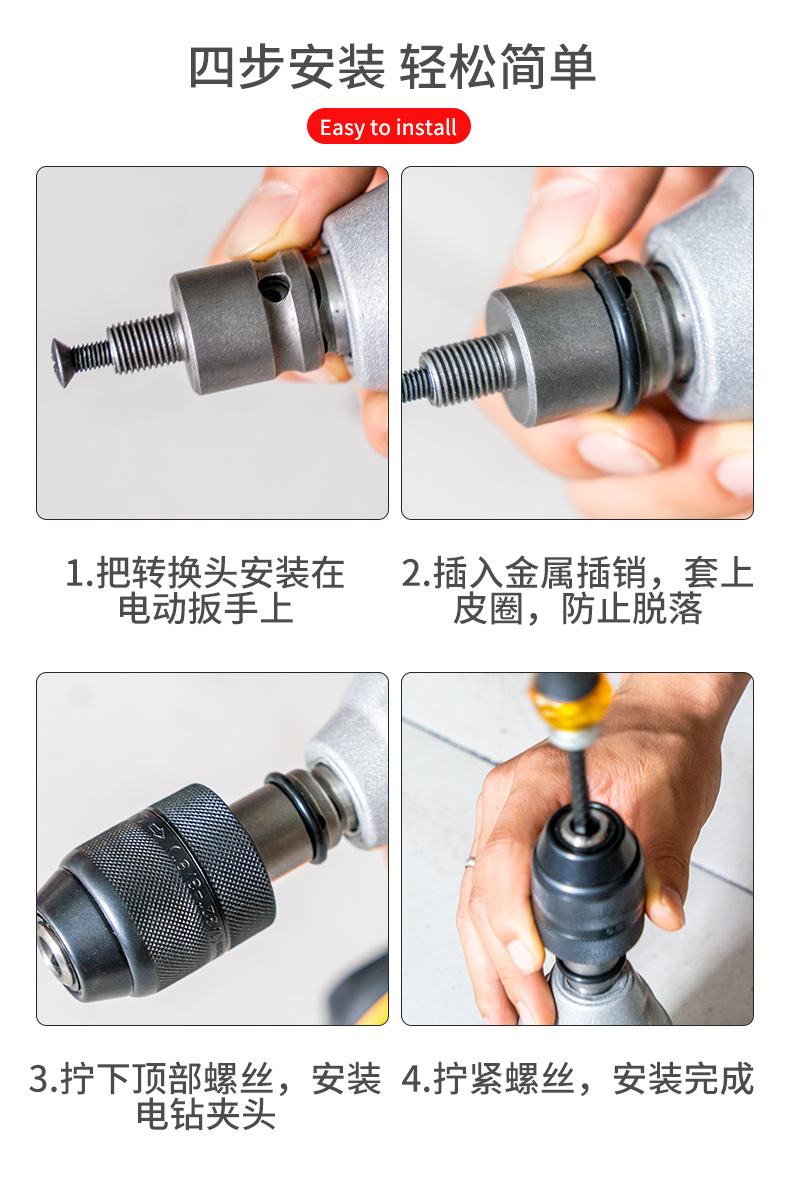 四步安装 轻松简单

Easy to install

1.把转换头安装在电动扳手上

2.插入金属插销，套上皮圈，防止脱落

3.拧下顶部螺丝，安装电钻夹头

4.拧紧螺丝，安装完成