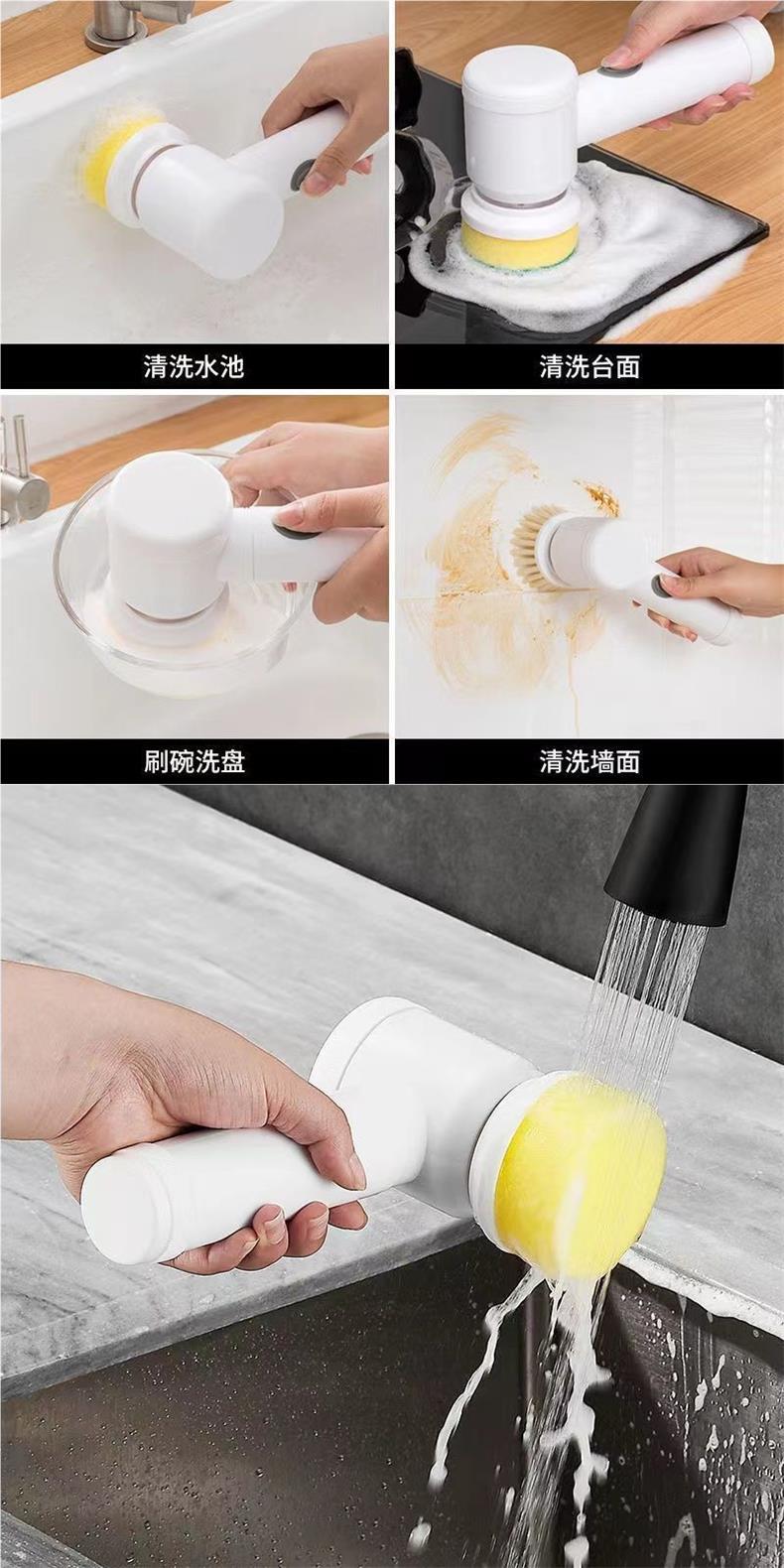 清洗水池

清洗台面

刷碗洗盘

清洗墙面