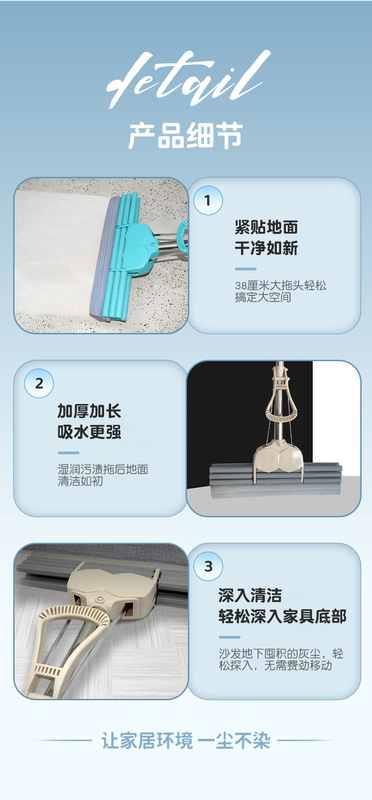 detail
产品细节

1
紧贴地面
干净如新
38厘米大拖头轻松搞定大空间

2
加厚加长
吸水更强
湿润污渍拖后地面清洁如初

3
深入清洁
轻松深入家具底部
沙发地下囤积的灰尘，轻松探入，无需费劲移动

让家居环境 一尘不染