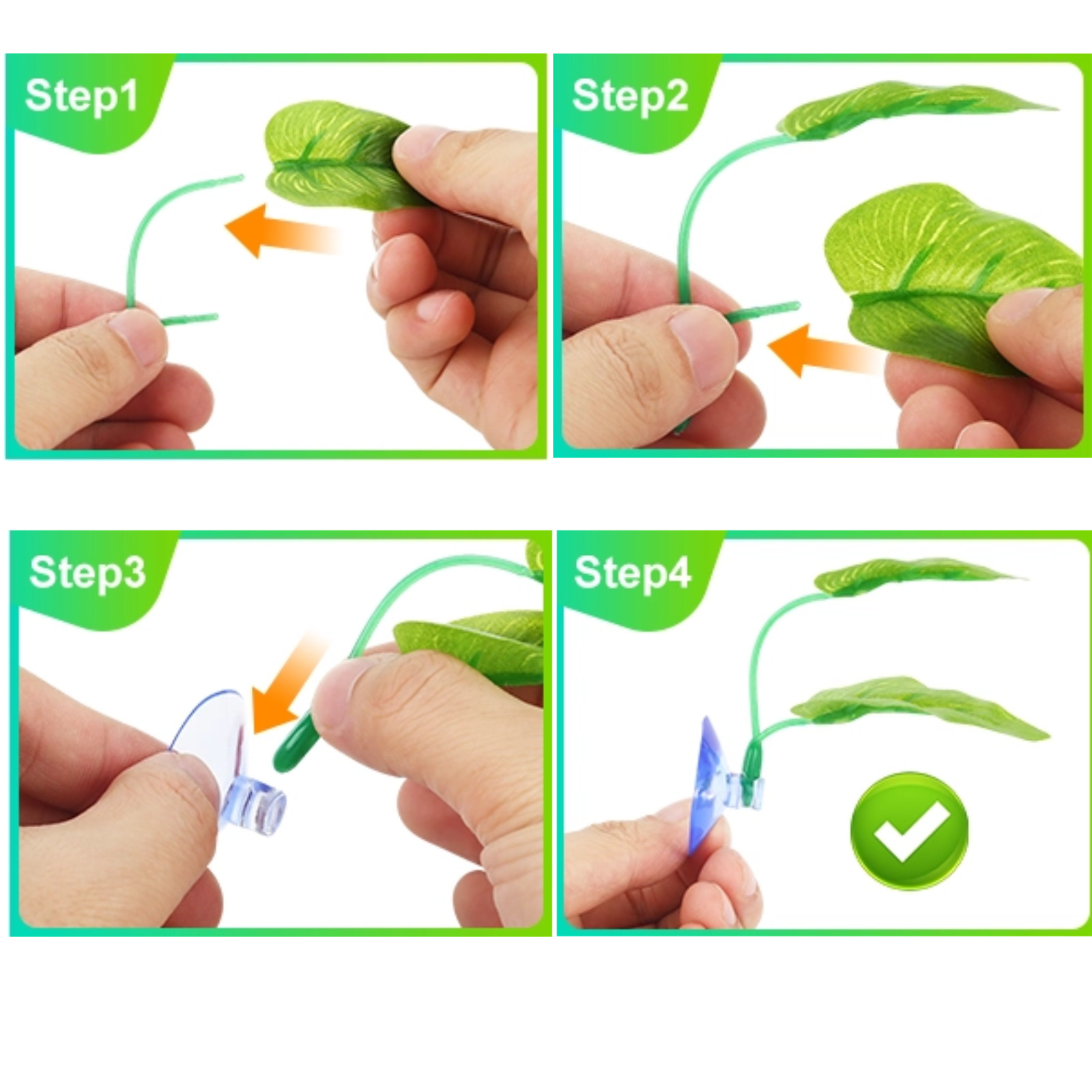 Step1

Step2

Step3

Step4