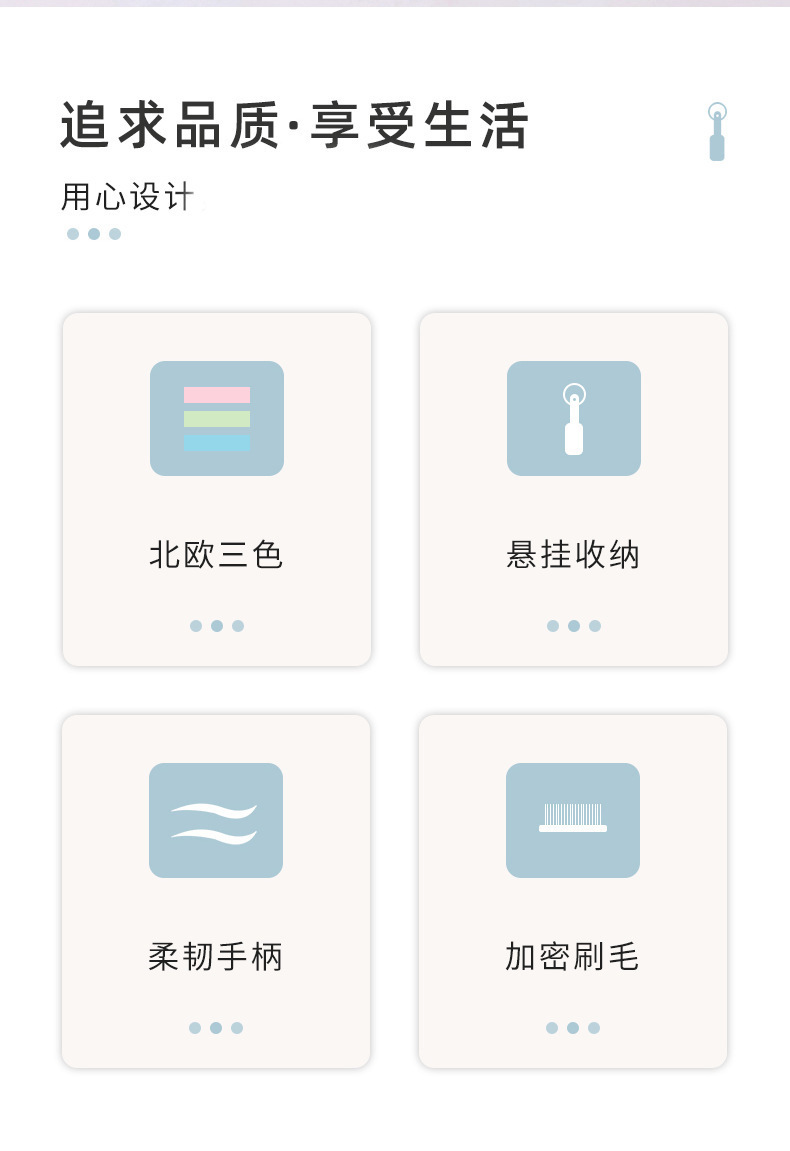 追求品质·享受生活

用心设计

北欧三色

悬挂收纳

柔韧手柄

加密刷毛