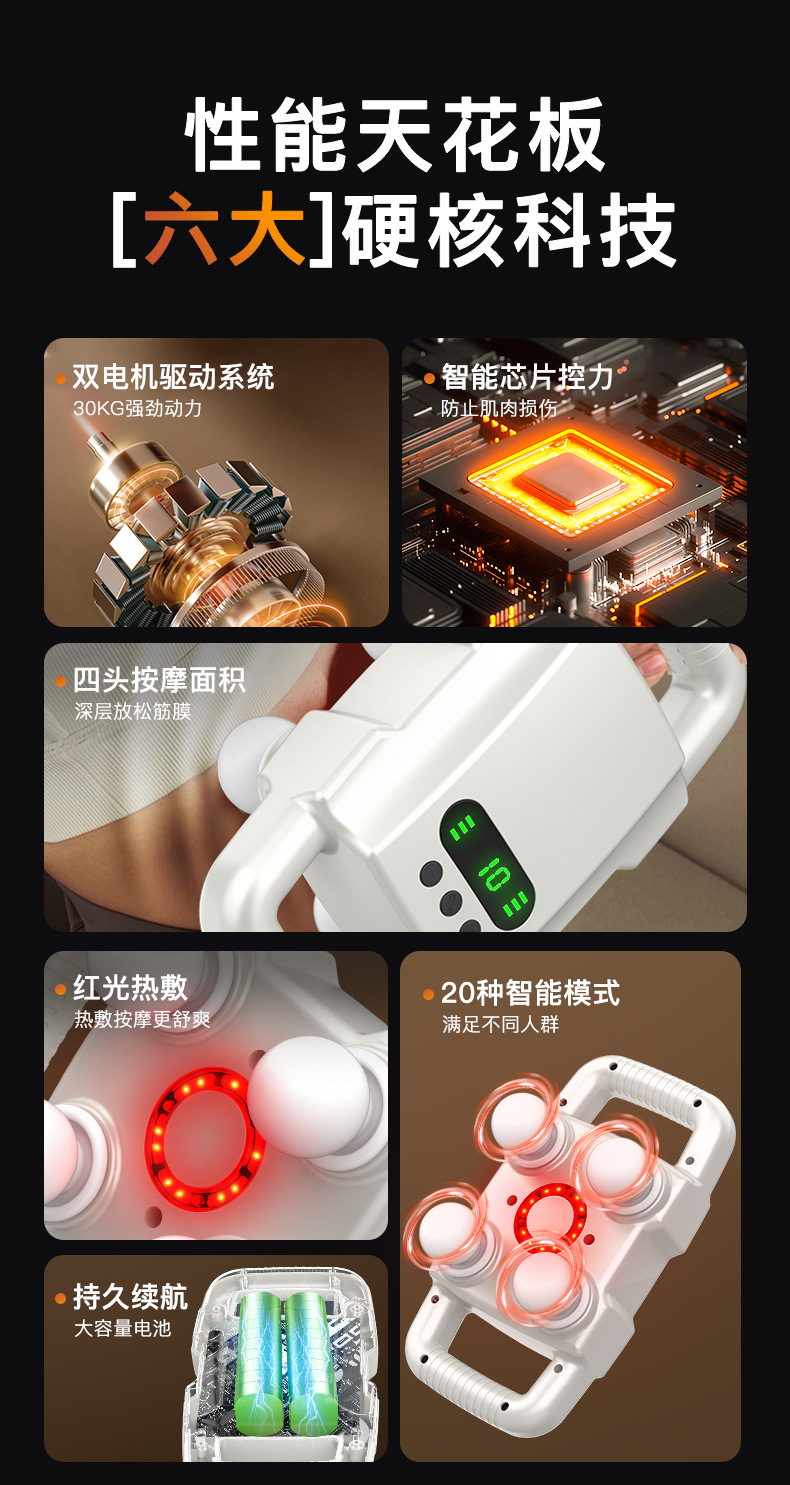 性能天花板
[六大]硬核科技

双电机驱动系统
30KG强劲动力

智能芯片控力
防止肌肉损伤

四头按摩面积
深层放松筋膜

10

红光热敷
热敷按摩更舒爽

20种智能模式
满足不同人群

持久续航
大容量电池