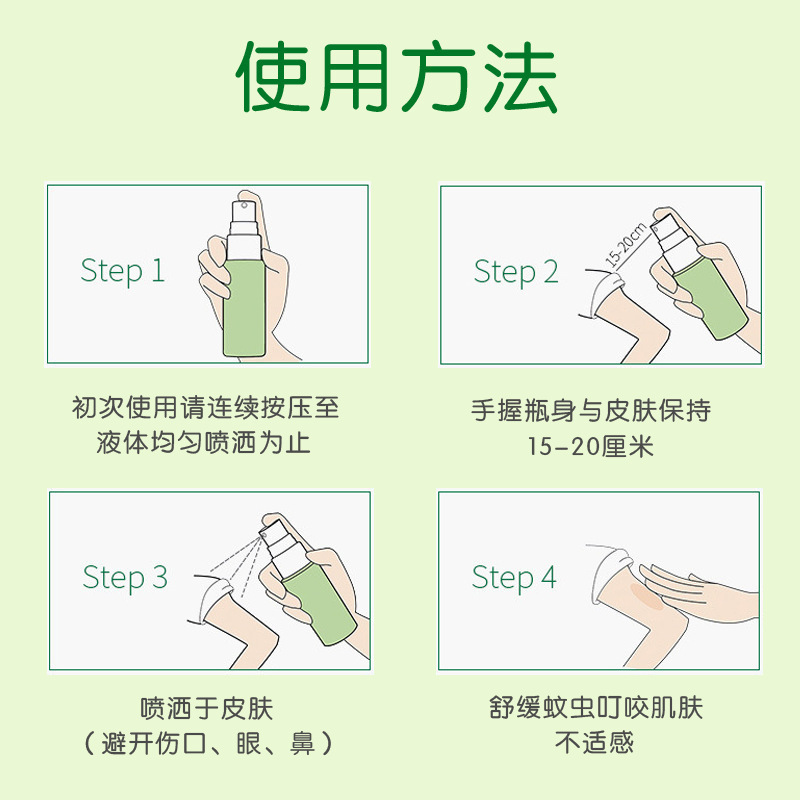 使用方法

Step 1

初次使用请连续按压至液体均匀喷洒为止

Step 2

15-20cm

手握瓶身与皮肤保持15-20厘米

Step 3

喷洒于皮肤（避开伤口、眼、鼻）

Step 4

舒缓蚊虫叮咬肌肤不适感