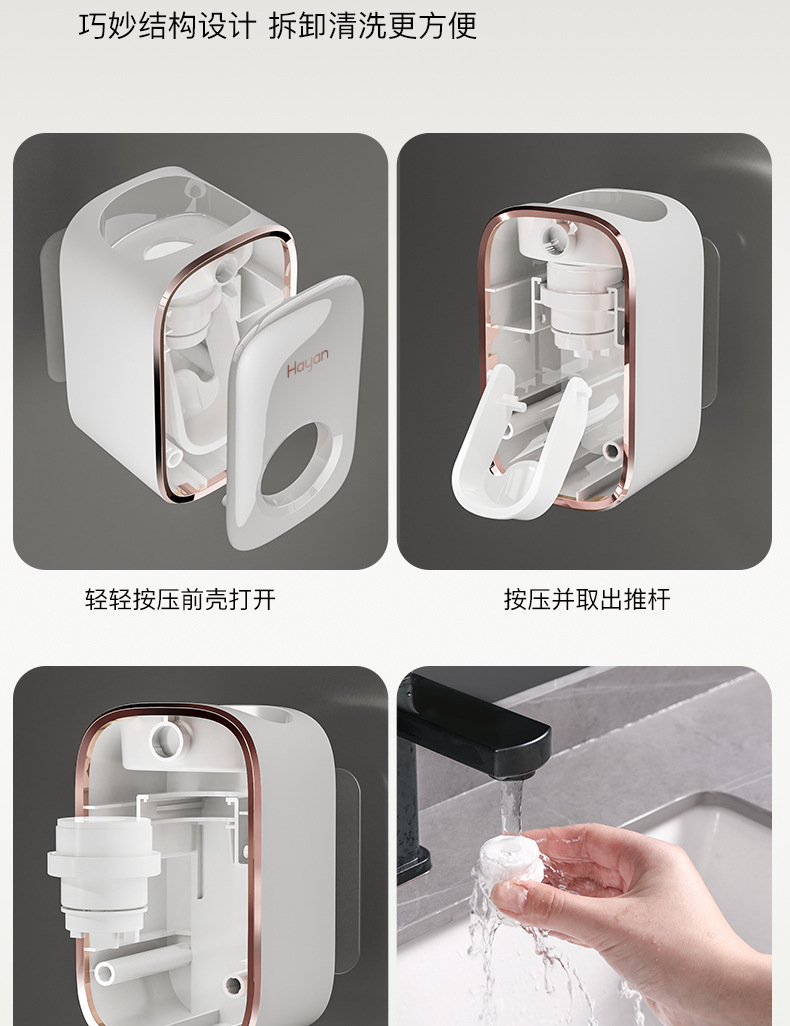 巧妙结构设计 拆卸清洗更方便

Hayan

轻轻按压前壳打开

按压并取出推杆