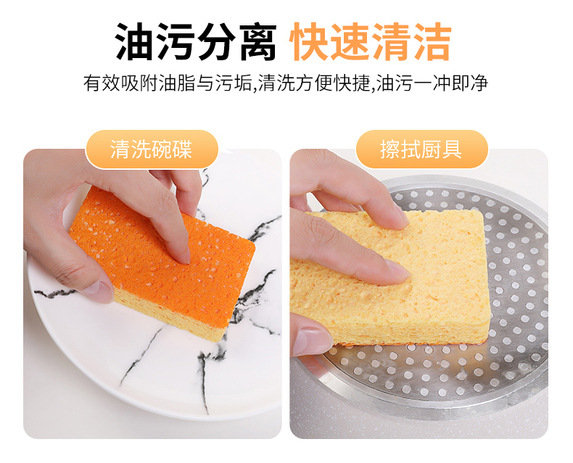 油污分离 快速清洁

有效吸附油脂与污垢,清洗方便快捷,油污一冲即净

清洗碗碟

擦拭厨具