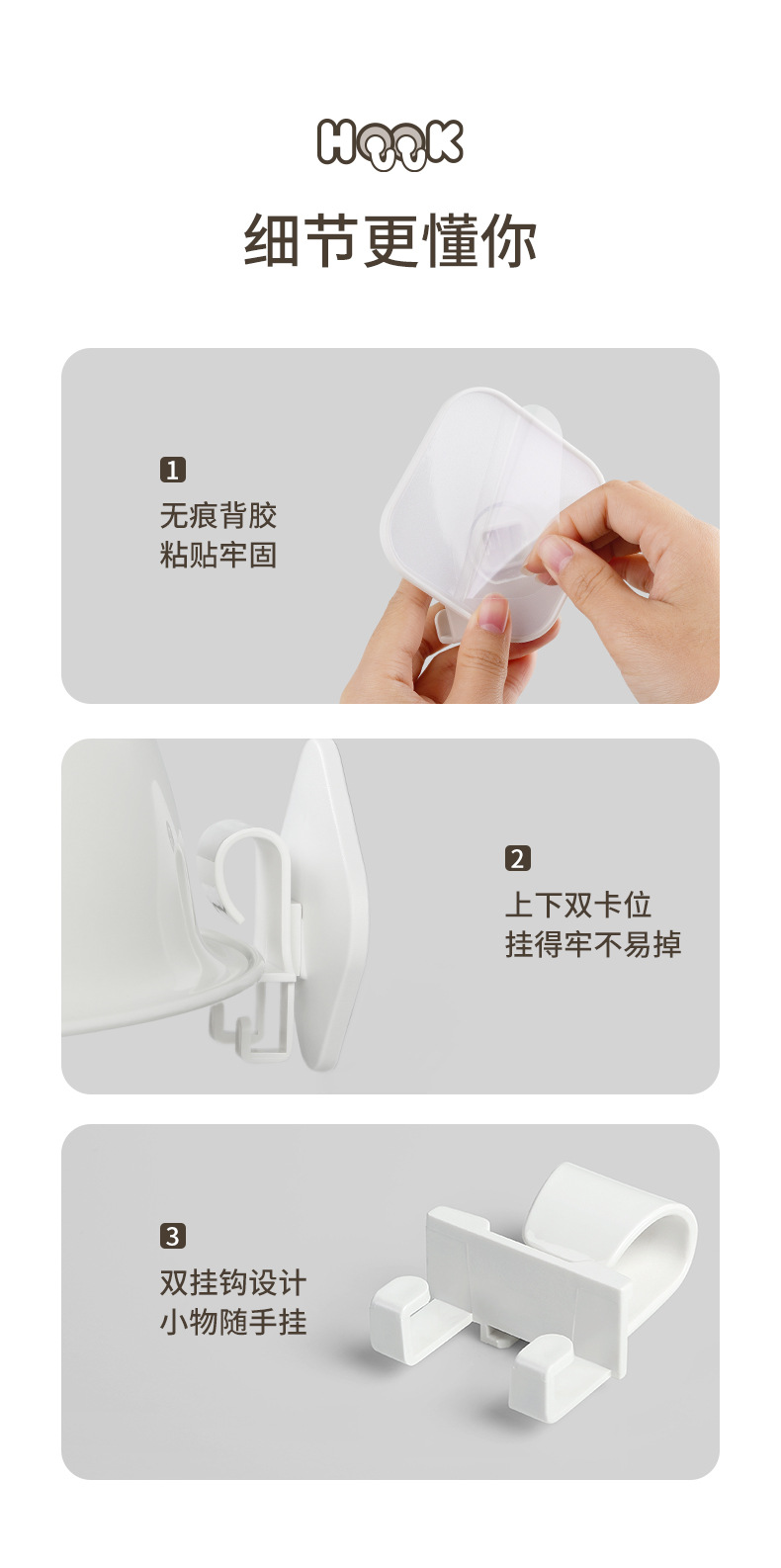 HOOK

细节更懂你

1
无痕背胶
粘贴牢固

2
上下双卡位
挂得牢不易掉

3
双挂钩设计
小物随手挂