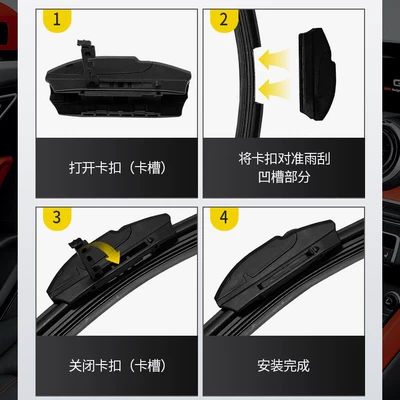 1

打开卡扣（卡槽）

2

将卡扣对准雨刮凹槽部分

3

关闭卡扣（卡槽）

4

安装完成