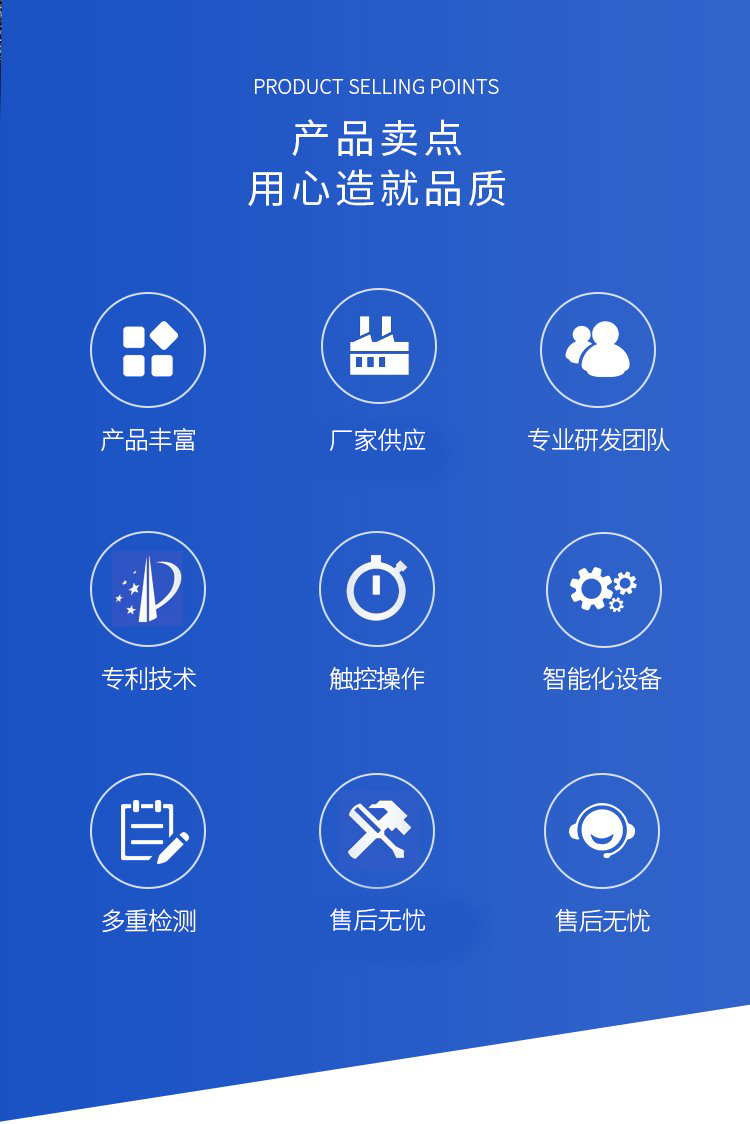 PRODUCT SELLING POINTS

产品卖点
用心造就品质

产品丰富

厂家供应

专业研发团队

专利技术

触控操作

智能化设备

多重检测

售后无忧

售后无忧