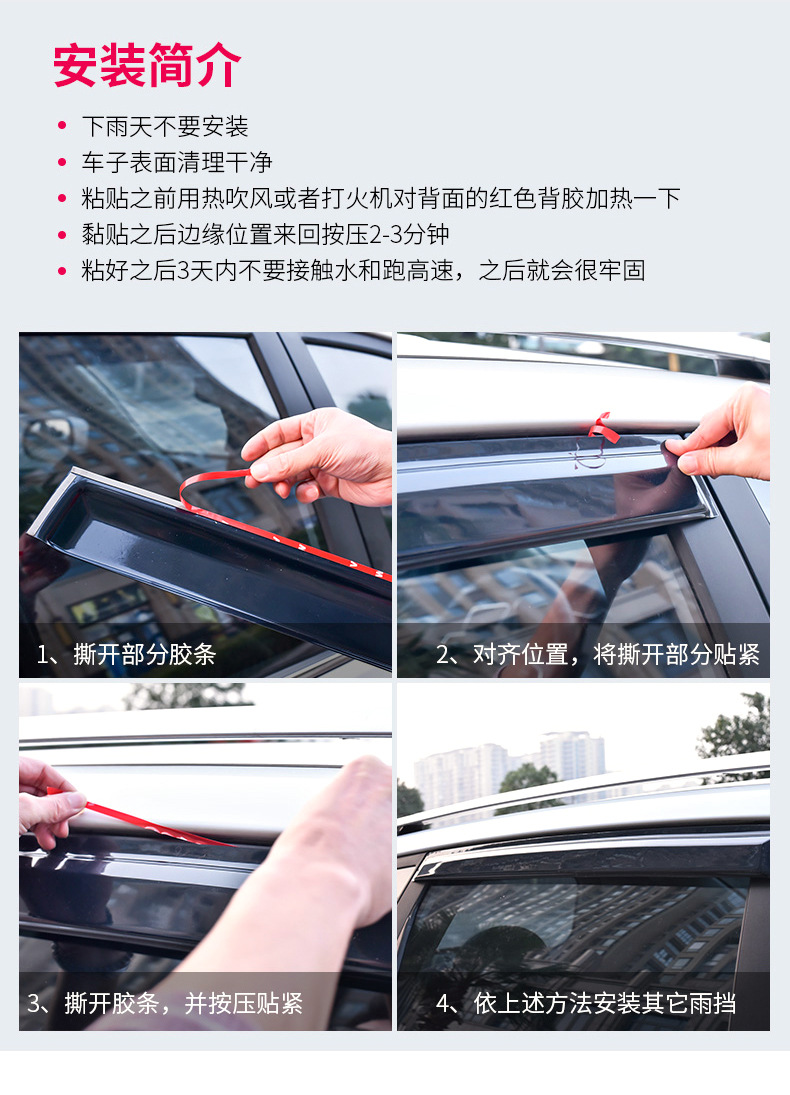 安装简介

• 下雨天不要安装
• 车子表面清理干净
• 粘贴之前用热吹风或者打火机对背面的红色背胶加热一下
• 黏贴之后边缘位置来回按压2-3分钟
• 粘好之后3天内不要接触水和跑高速，之后就会很牢固

1、撕开部分胶条

2、对齐位置，将撕开部分贴紧

3、撕开胶条，并按压贴紧

4、依上述方法安装其它雨挡