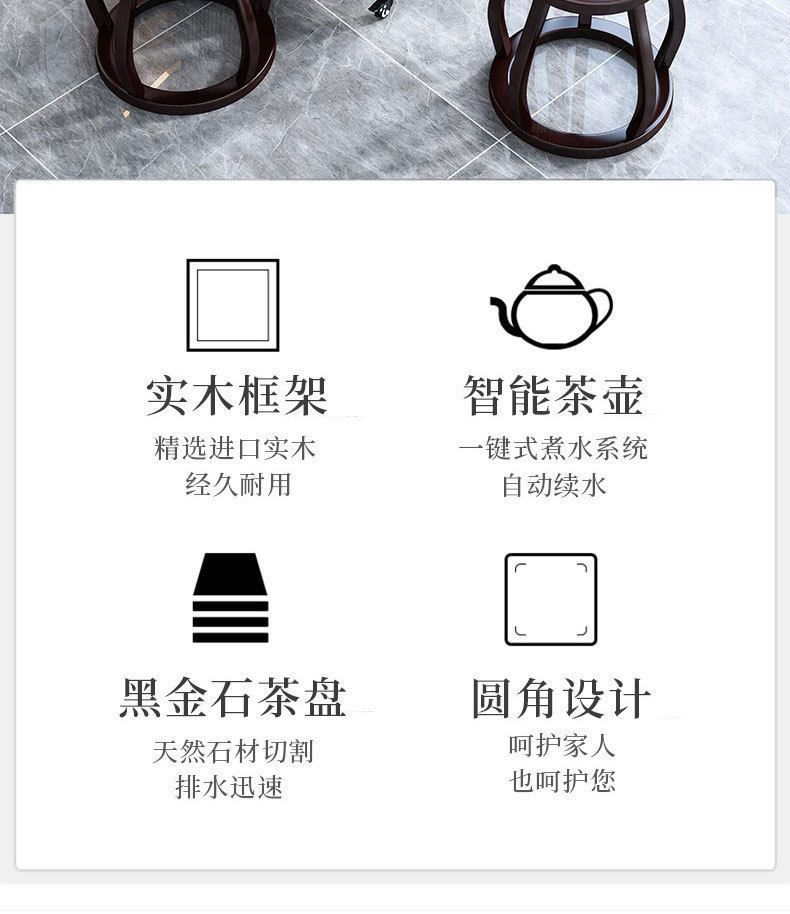 实木框架
精选进口实木
经久耐用

智能茶壶
一键式煮水系统
自动续水

黑金石茶盘
天然石材切割
排水迅速

圆角设计
呵护家人
也呵护您