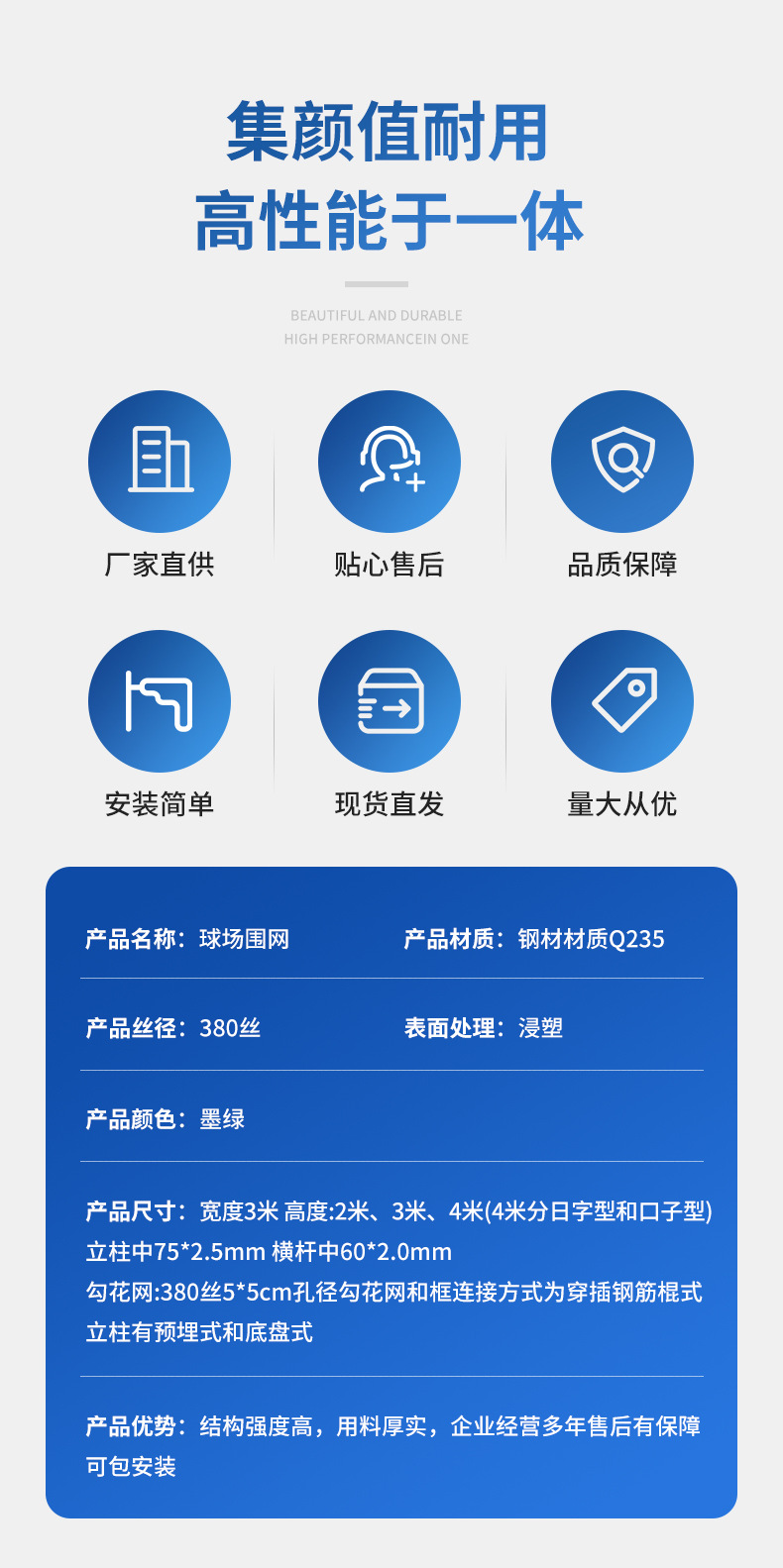 集颜值耐用
高性能于一体

BEAUTIFUL AND DURABLE
HIGH PERFORMANCEIN ONE

厂家直供

贴心售后

品质保障

安装简单

现货直发

量大从优

产品名称：球场围网

产品材质：钢材材质Q235

产品丝径：380丝

表面处理：浸塑

产品颜色：墨绿

产品尺寸：宽度3米 高度:2米、3米、4米(4米分日字型和口子型)
立柱中75*2.5mm 横杆中60*2.0mm
勾花网:380丝5*5cm孔径勾花网和框连接方式为穿插钢筋棍式
立柱有预埋式和底盘式

产品优势：结构强度高，用料厚实，企业经营多年售后有保障
可包安装