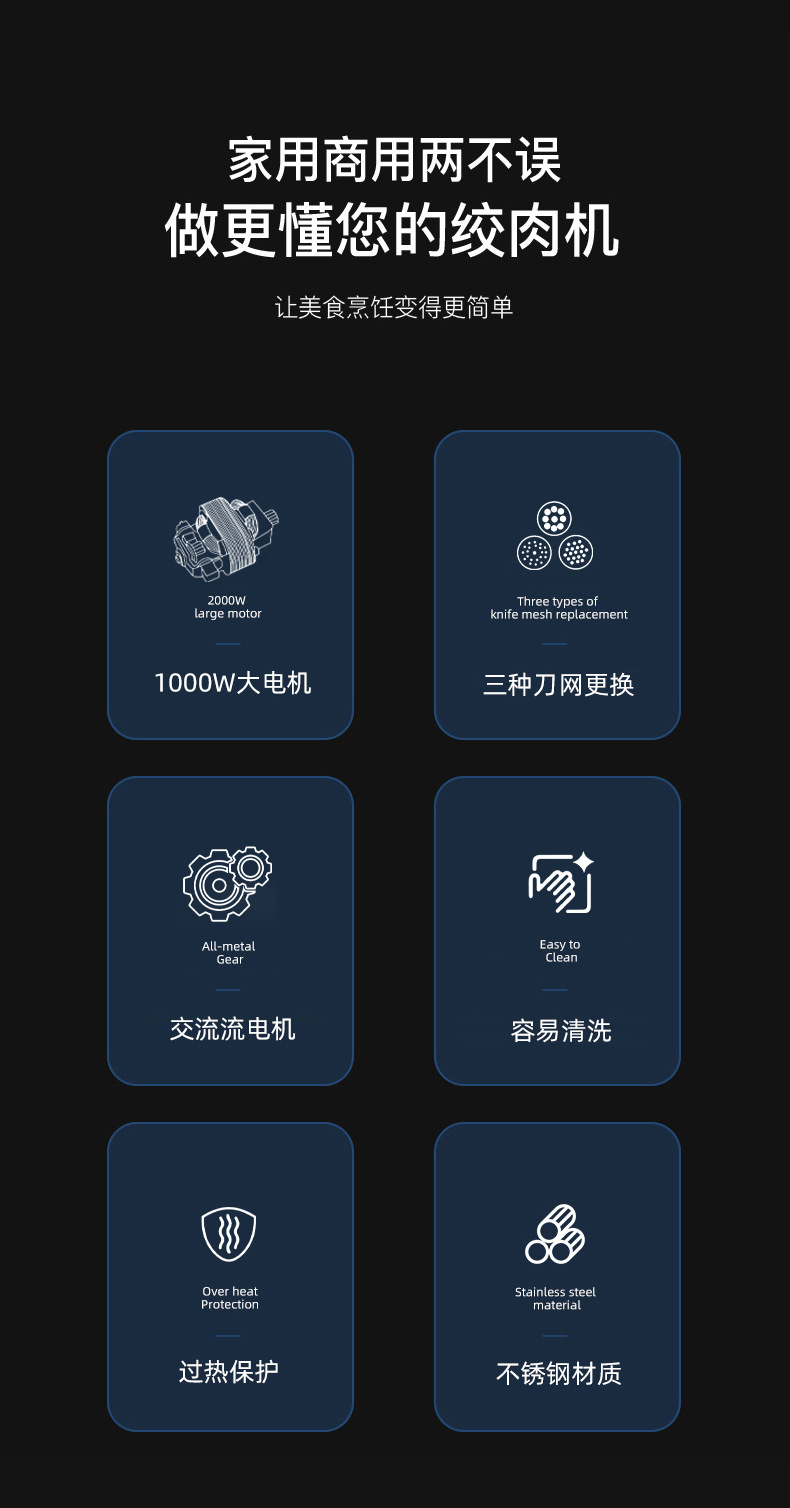 家用商用两不误
做更懂您的绞肉机

让美食烹饪变得更简单

2000W
large motor

1000W大电机

Three types of
knife mesh replacement

三种刀网更换

All-metal
Gear

交流流电机

Easy to
Clean

容易清洗

Over heat
Protection

过热保护

Stainless steel
material

不锈钢材质