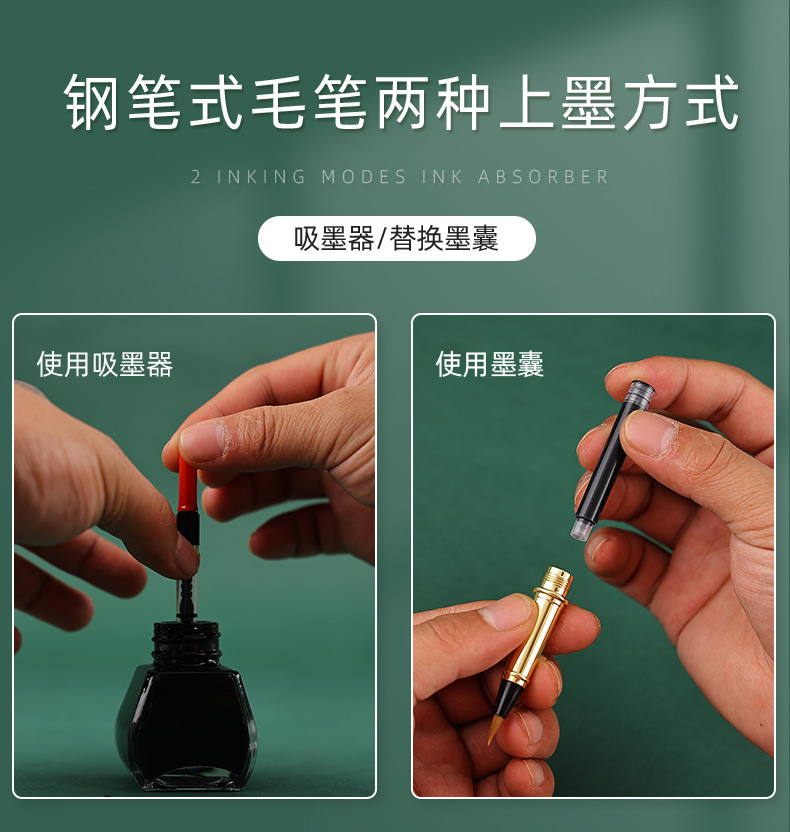 钢笔式毛笔两种上墨方式

2 INKING MODES INK ABSORBER

吸墨器/替换墨囊

使用吸墨器

使用墨囊