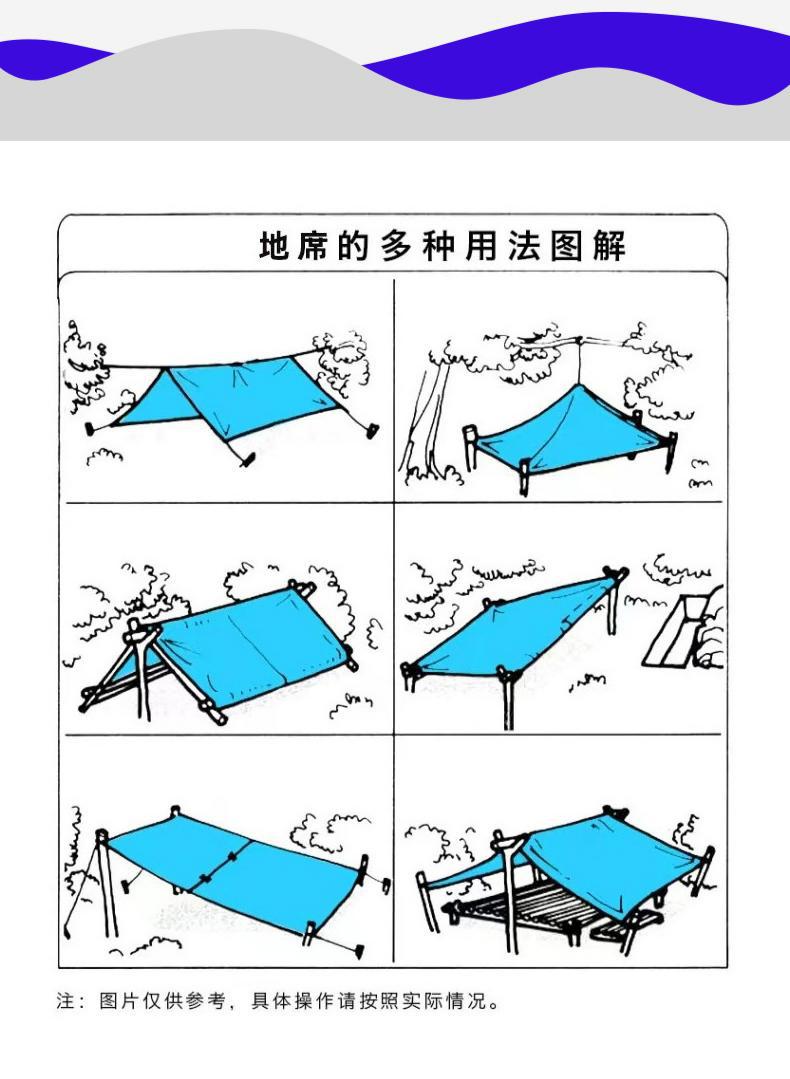 地席的多种用法图解

注：图片仅供参考，具体操作请按照实际情况。