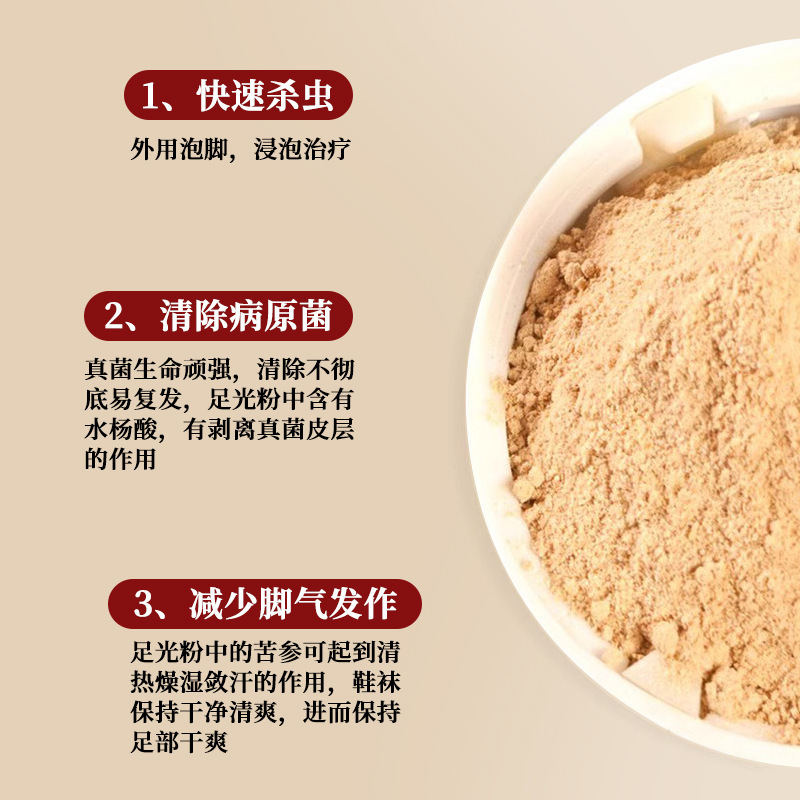 1、快速杀虫

外用泡脚，浸泡治疗

2、清除病原菌

真菌生命顽强，清除不彻底易复发，足光粉中含有水杨酸，有剥离真菌皮层的作用

3、减少脚气发作

足光粉中的苦参可起到清热燥湿敛汗的作用，鞋袜保持干净清爽，进而保持足部干爽