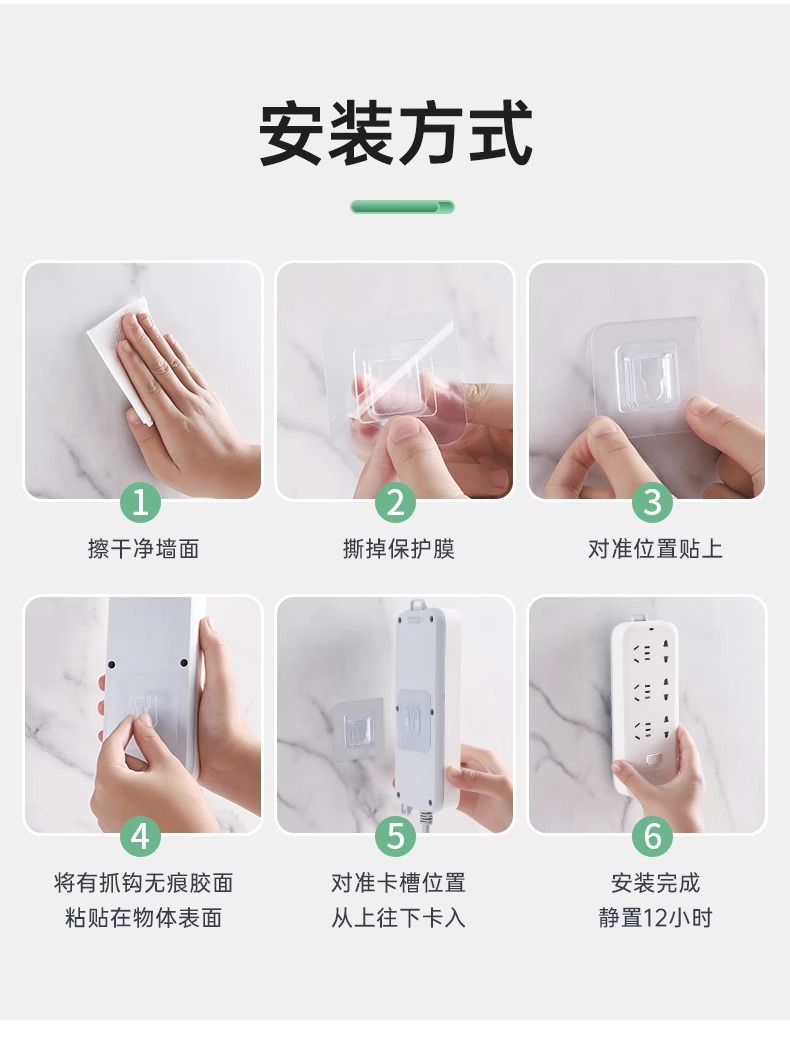 安装方式

1
擦干净墙面

2
撕掉保护膜

3
对准位置贴上

4
将有抓钩无痕胶面
粘贴在物体表面

5
对准卡槽位置
从上往下卡入

6
安装完成
静置12小时