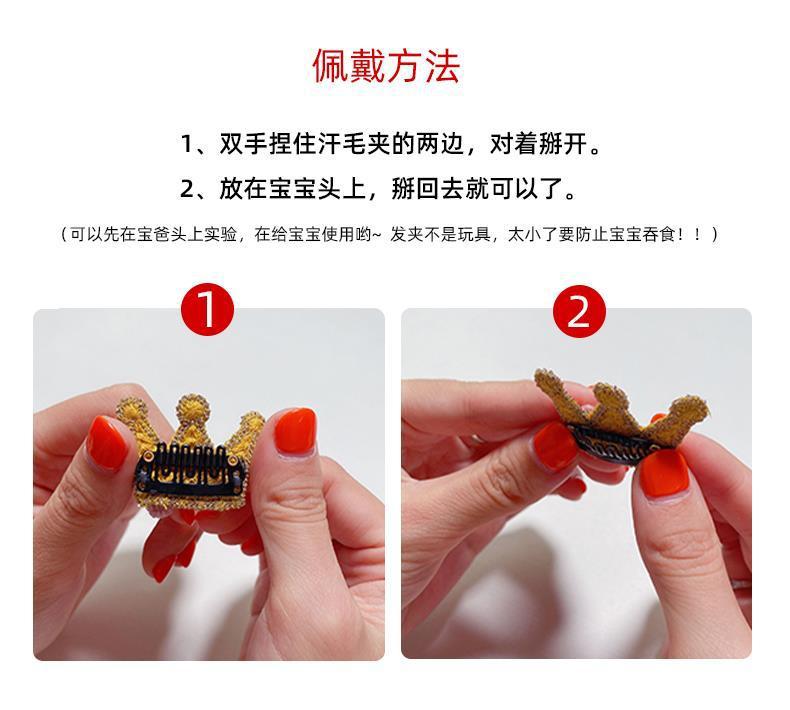 佩戴方法

1、双手捏住汗毛夹的两边，对着掰开。

2、放在宝宝头上，掰回去就可以了。

（可以先在宝爸头上实验，在给宝宝使用哟~ 发夹不是玩具，太小了要防止宝宝吞食！！）

1

2