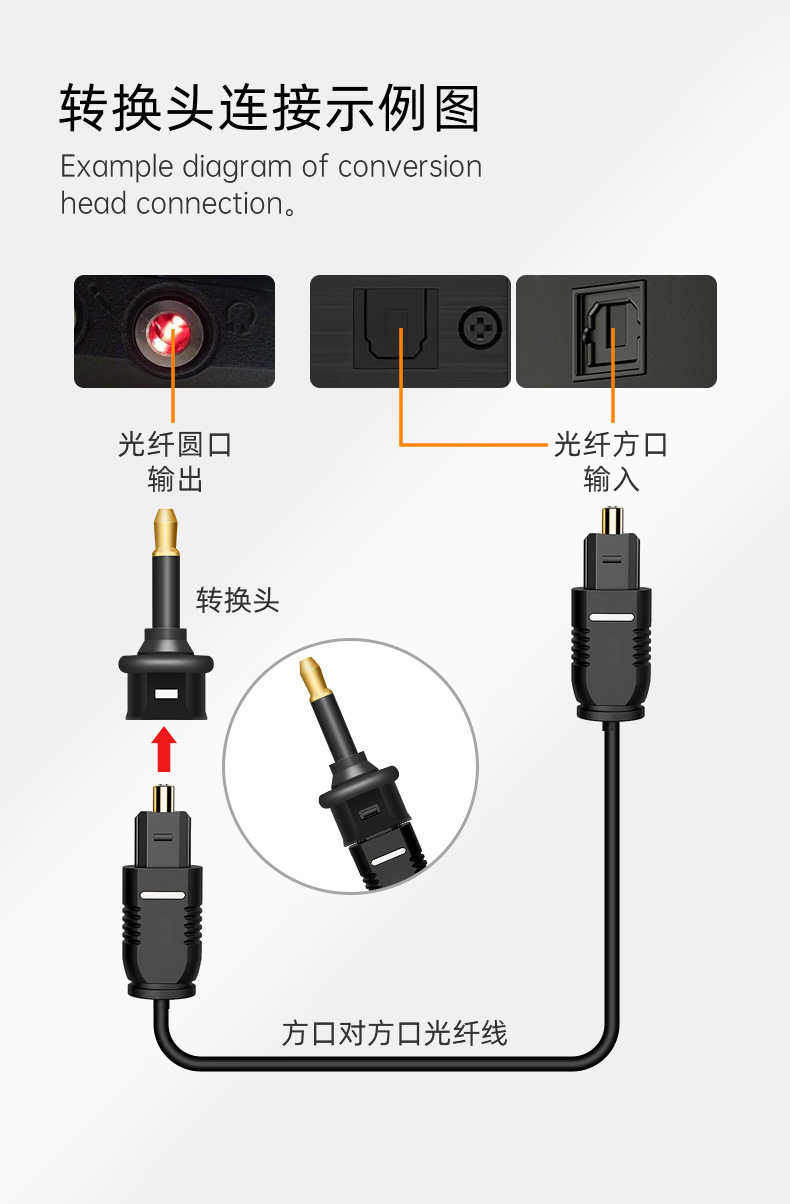 转换头连接示例图
Example diagram of conversion head connection。

光纤圆口
输出

光纤方口
输入

转换头

方口对方口光纤线