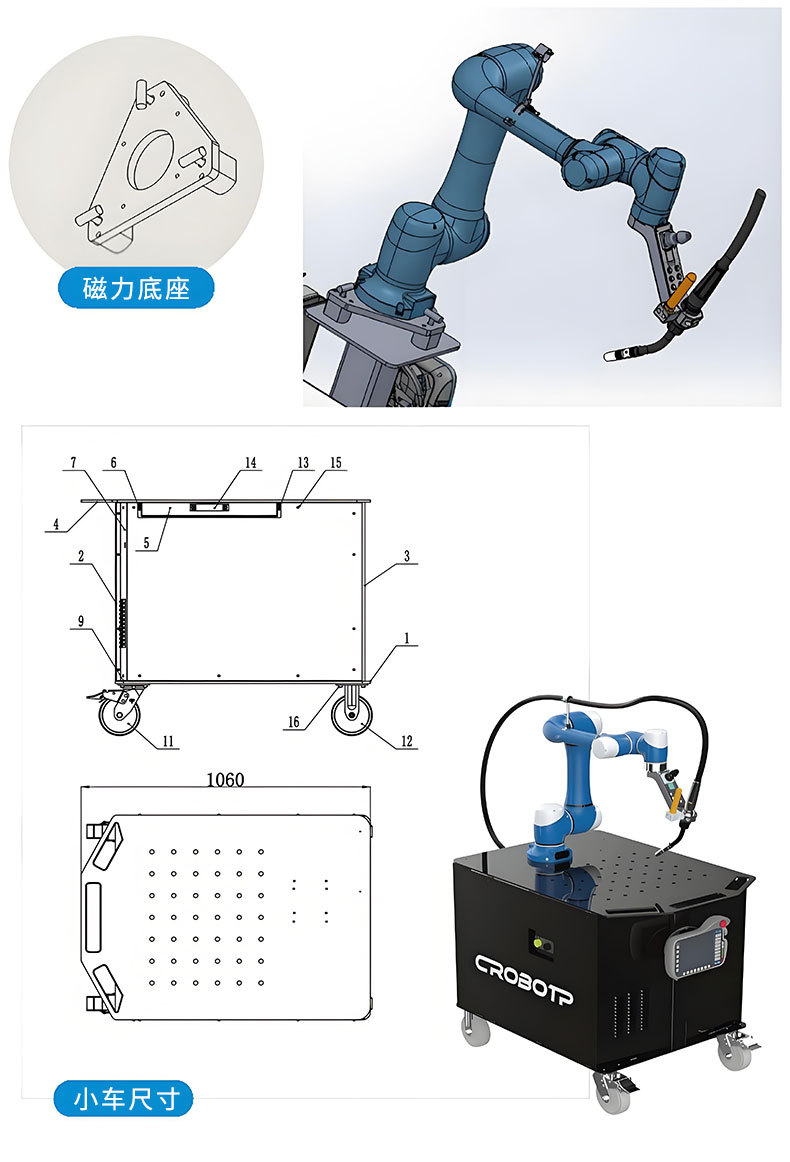 磁力底座

7 6 14 13 15
4
5
2
3
9
1
16
11
12

1060

CROBOTP

小车尺寸