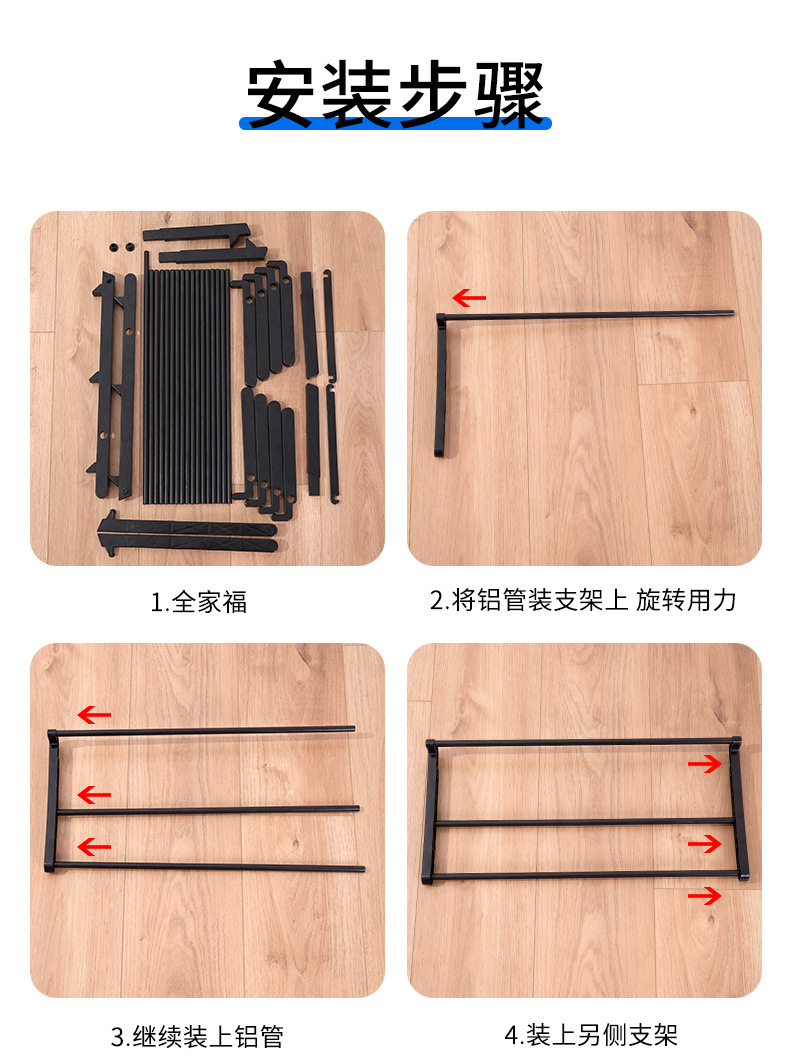 安装步骤

1.全家福

2.将铝管装支架上 旋转用力

3.继续装上铝管

4.装上另侧支架