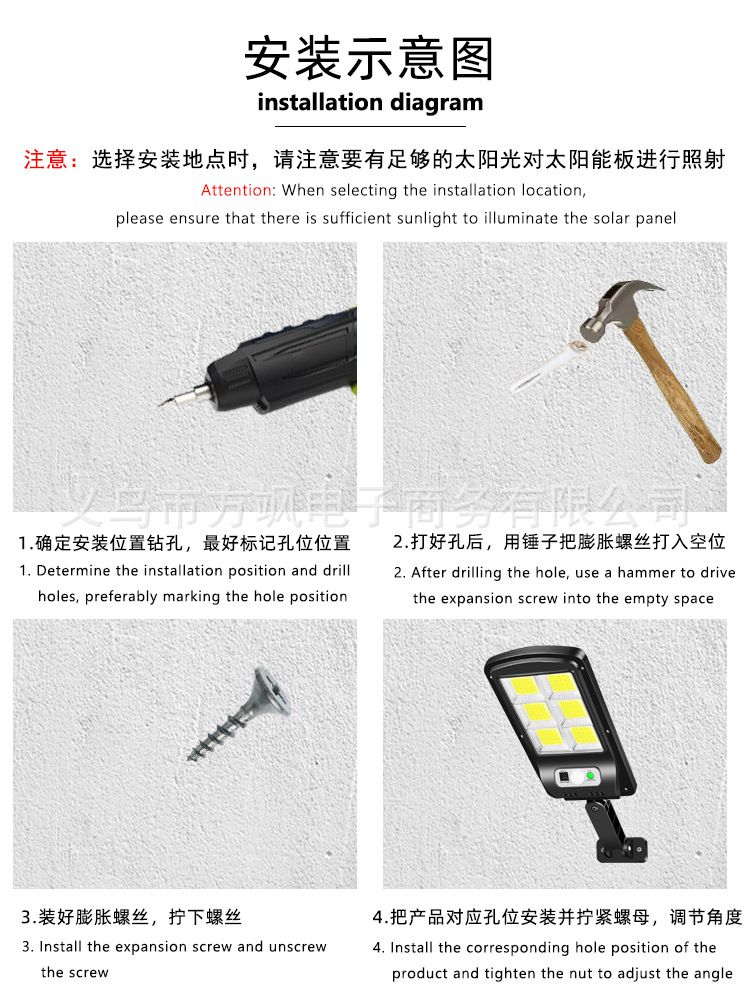 安装示意图
installation diagram

注意：选择安装地点时，请注意要有足够的太阳光对太阳能板进行照射
Attention: When selecting the installation location, please ensure that there is sufficient sunlight to illuminate the solar panel

义乌市方飒电子商务有限公司

1.确定安装位置钻孔，最好标记孔位位置
1. Determine the installation position and drill holes, preferably marking the hole position

2.打好孔后，用锤子把膨胀螺丝打入空位
2. After drilling the hole, use a hammer to drive the expansion screw into the empty space

3.装好膨胀螺丝，拧下螺丝
3. Install the expansion screw and unscrew the screw

4.把产品对应孔位安装并拧紧螺母，调节角度
4. Install the corresponding hole position of the product and tighten the nut to adjust the angle