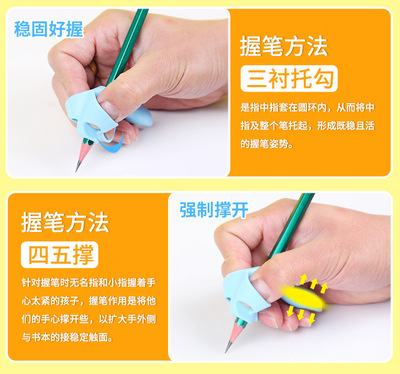 稳固好握

握笔方法

三衬托勾

是指中指套在圆环内，从而将中指及整个笔托起，形成既稳且活的握笔姿势。

握笔方法

四五撑

针对握笔时无名指和小指握着手心太紧的孩子，握笔作用是将他们的手心撑开些，以扩大手外侧与书本的接稳定触面。

强制撑开