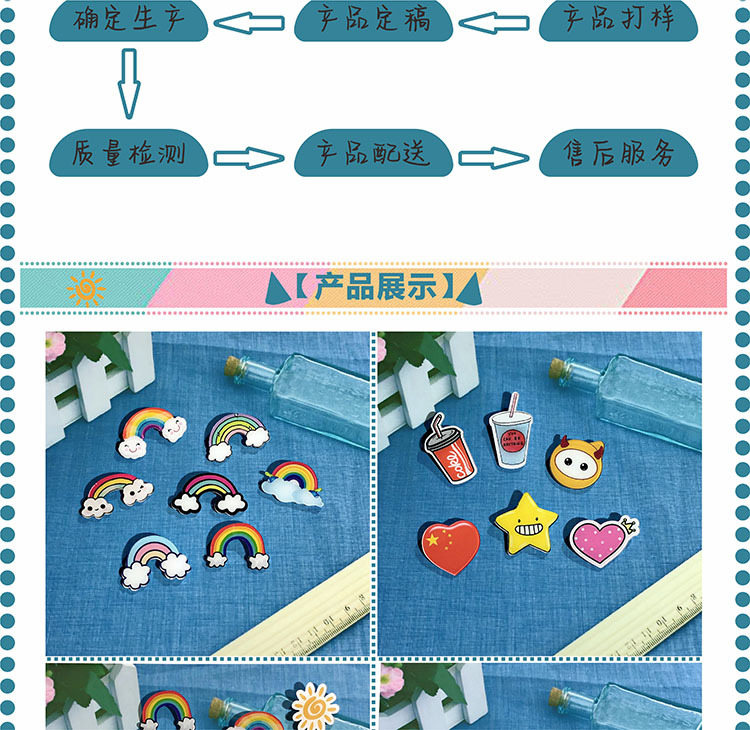 确定生产

产品定稿

产品打样

质量检测

产品配送

售后服务

【产品展示】

coke