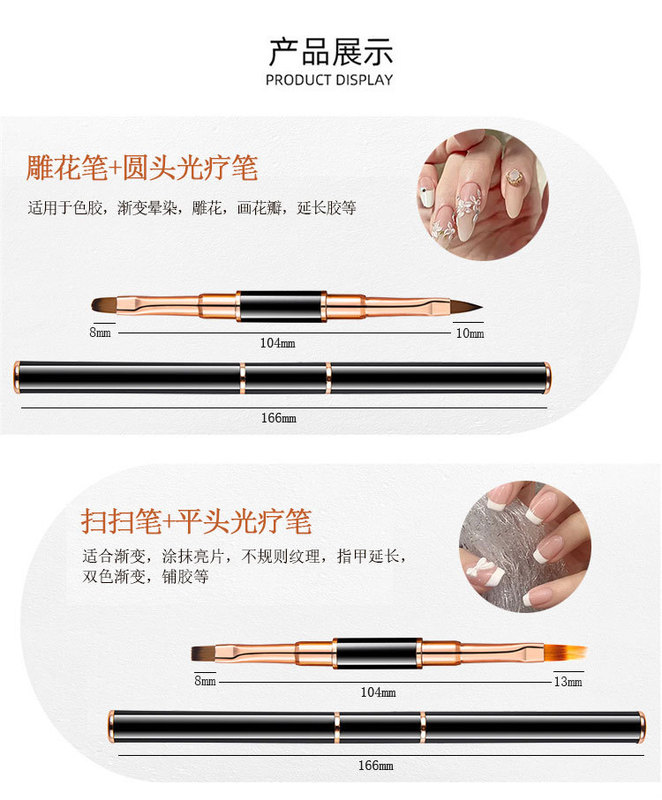 产品展示
PRODUCT DISPLAY

雕花笔+圆头光疗笔
适用于色胶，渐变晕染，雕花，画花瓣，延长胶等

8mm
104mm
10mm
166mm

扫扫笔+平头光疗笔
适合渐变，涂抹亮片，不规则纹理，指甲延长，双色渐变，铺胶等

8mm
104mm
13mm
166mm