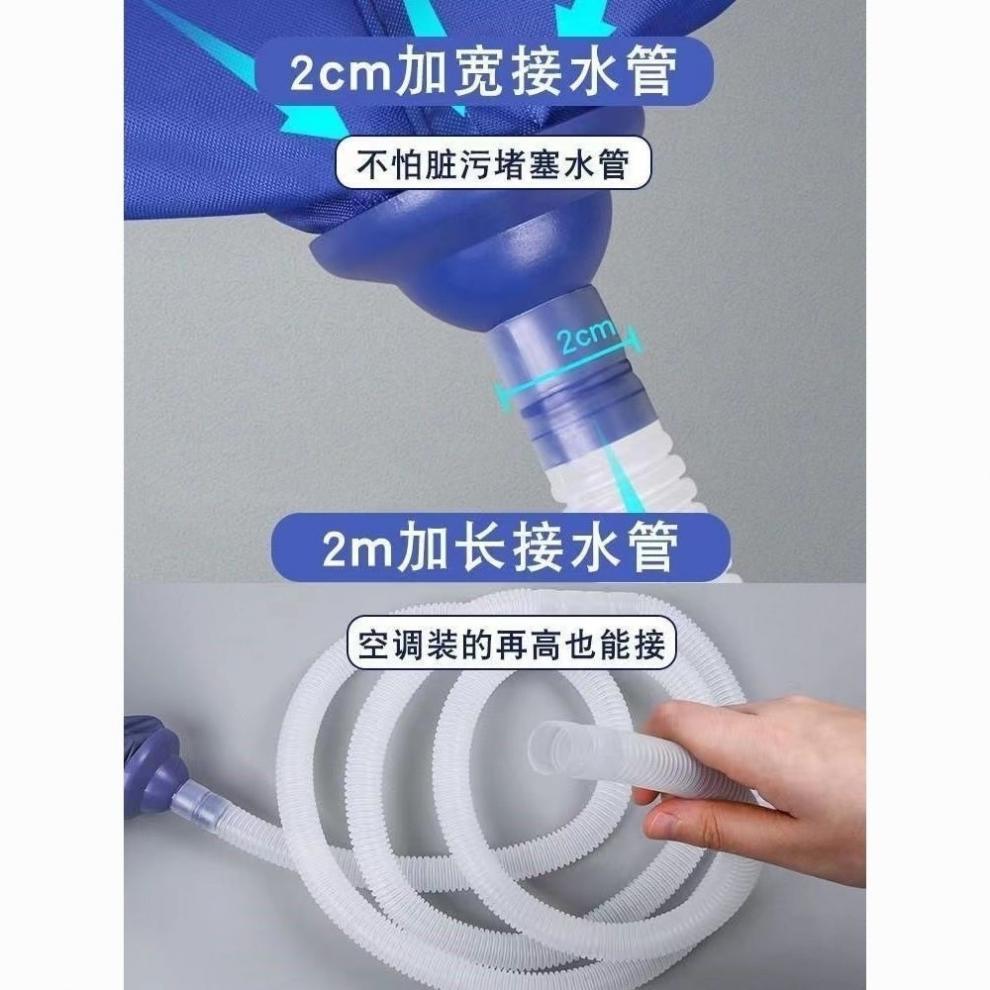 2cm加宽接水管

不怕脏污堵塞水管

2cm

2m加长接水管

空调装的再高也能接