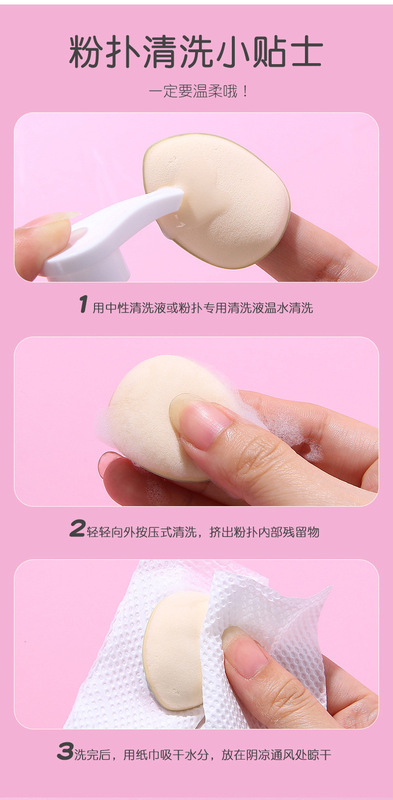 粉扑清洗小贴士

一定要温柔哦！

1 用中性清洗液或粉扑专用清洗液温水清洗

2 轻轻向外按压式清洗，挤出粉扑内部残留物

3 洗完后，用纸巾吸干水分，放在阴凉通风处晾干