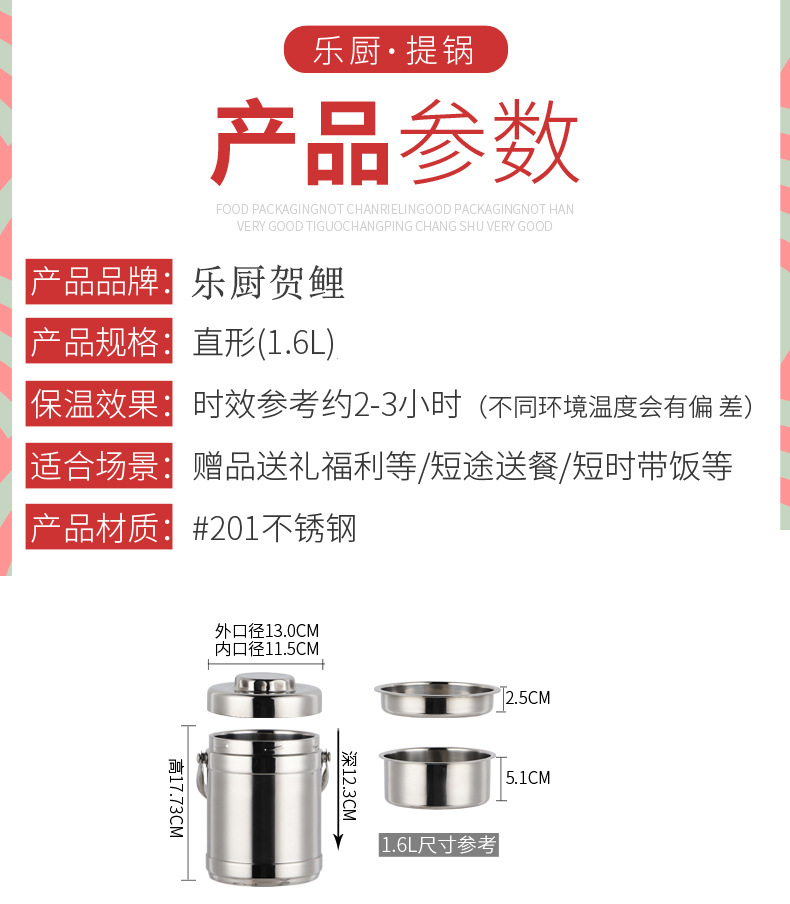 乐厨·提锅

产品参数

FOOD PACKAGINGNOT CHANRIELINGOOD PACKAGINGNOT HAN VERY GOOD TIGUOCHANGPING CHANG SHU VERY GOOD

产品品牌: 乐厨贺鲤

产品规格: 直形(1.6L)

保温效果: 时效参考约2-3小时（不同环境温度会有偏 差）

适合场景: 赠品送礼福利等/短途送餐/短时带饭等

产品材质: #201不锈钢

外口径13.0CM
内口径11.5CM

高17.73CM

深12.3CM

2.5CM

5.1CM

1.6L尺寸参考