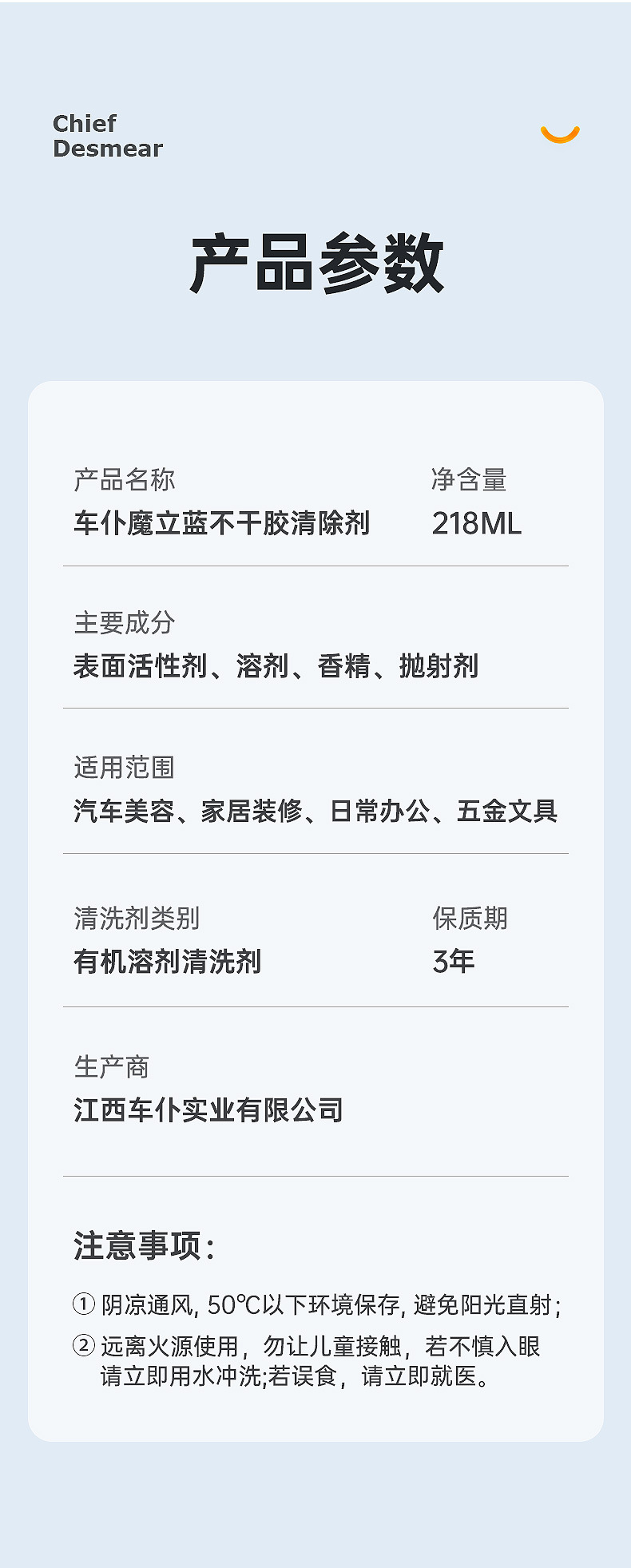 Chief
Desmear

产品参数

产品名称
车仆魔立蓝不干胶清除剂

净含量
218ML

主要成分
表面活性剂、溶剂、香精、抛射剂

适用范围
汽车美容、家居装修、日常办公、五金文具

清洗剂类别
有机溶剂清洗剂

保质期
3年

生产商
江西车仆实业有限公司

注意事项:

① 阴凉通风, 50℃以下环境保存, 避免阳光直射;
② 远离火源使用，勿让儿童接触，若不慎入眼请立即用水冲洗;若误食，请立即就医。