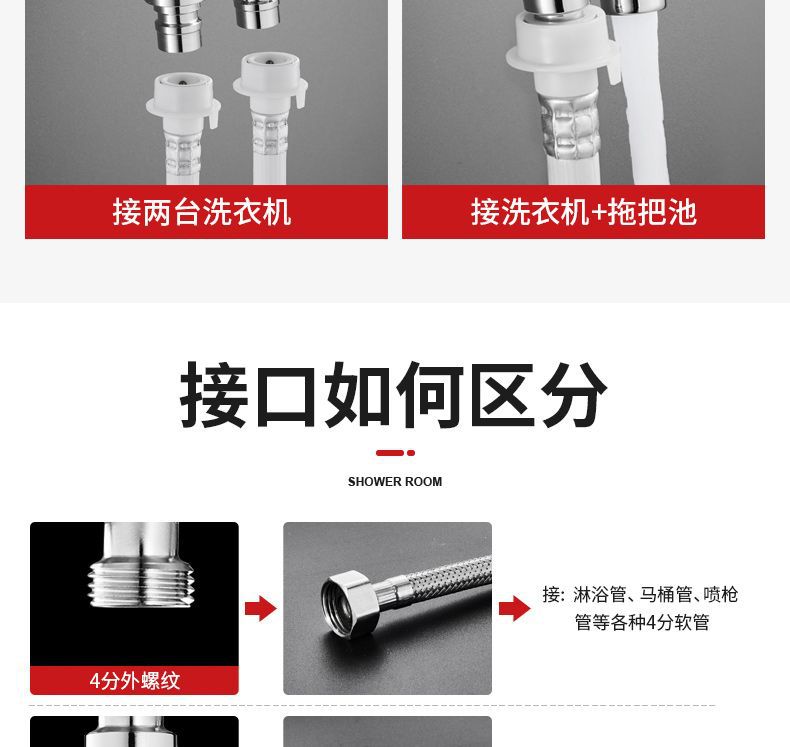 接两台洗衣机

接洗衣机+拖把池

接口如何区分

SHOWER ROOM

4分外螺纹

接：淋浴管、马桶管、喷枪管等各种4分软管