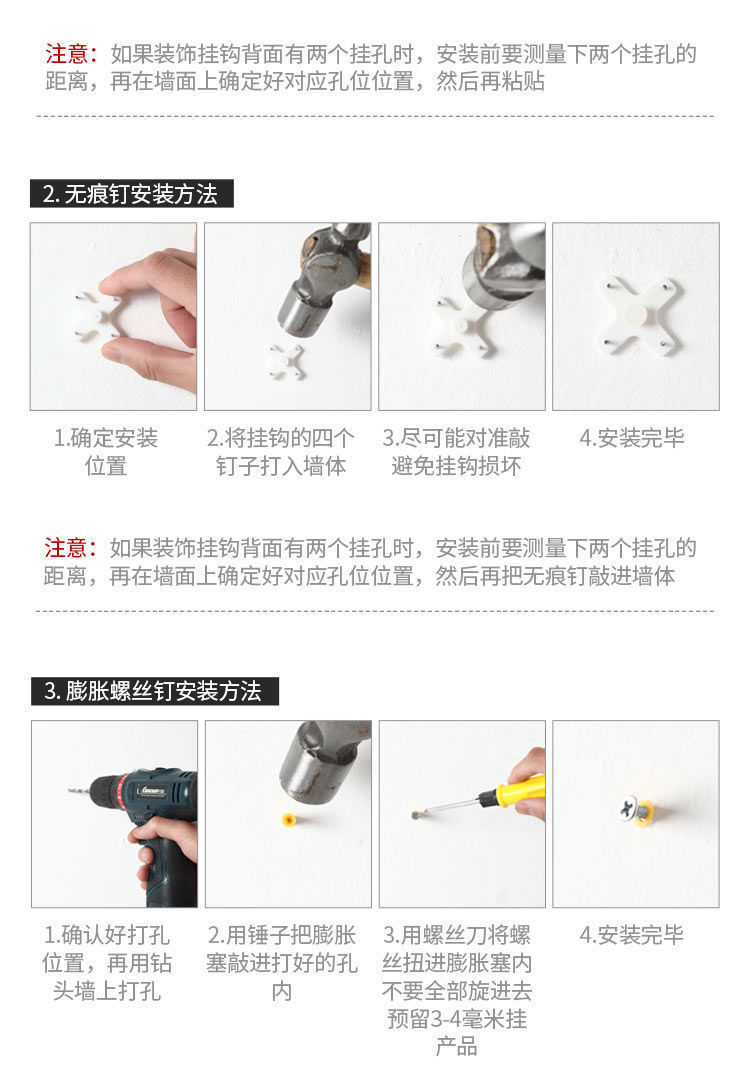 注意：如果装饰挂钩背面有两个挂孔时，安装前要测量下两个挂孔的距离，再在墙面上确定好对应孔位位置，然后再粘贴

2. 无痕钉安装方法

1.确定安装位置

2.将挂钩的四个钉子打入墙体

3.尽可能对准敲避免挂钩损坏

4.安装完毕

注意：如果装饰挂钩背面有两个挂孔时，安装前要测量下两个挂孔的距离，再在墙面上确定好对应孔位位置，然后再把无痕钉敲进墙体

3. 膨胀螺丝钉安装方法

1.确认好打孔位置，再用钻头墙上打孔

2.用锤子把膨胀塞敲进打好的孔内

3.用螺丝刀将螺丝扭进膨胀塞内不要全部旋进去预留3-4毫米挂产品

4.安装完毕