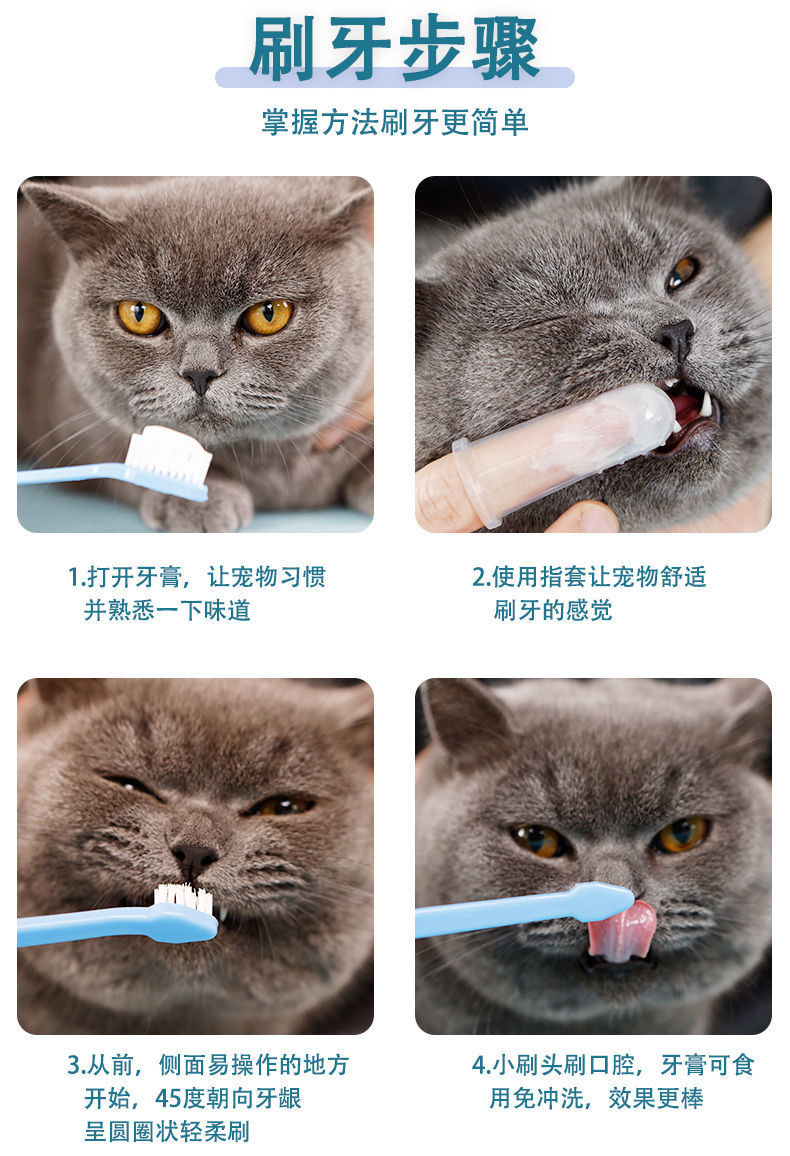 刷牙步骤

掌握方法刷牙更简单

1.打开牙膏，让宠物习惯并熟悉一下味道

2.使用指套让宠物舒适刷牙的感觉

3.从前，侧面易操作的地方开始，45度朝向牙龈呈圆圈状轻柔刷

4.小刷头刷口腔，牙膏可食用免冲洗，效果更棒