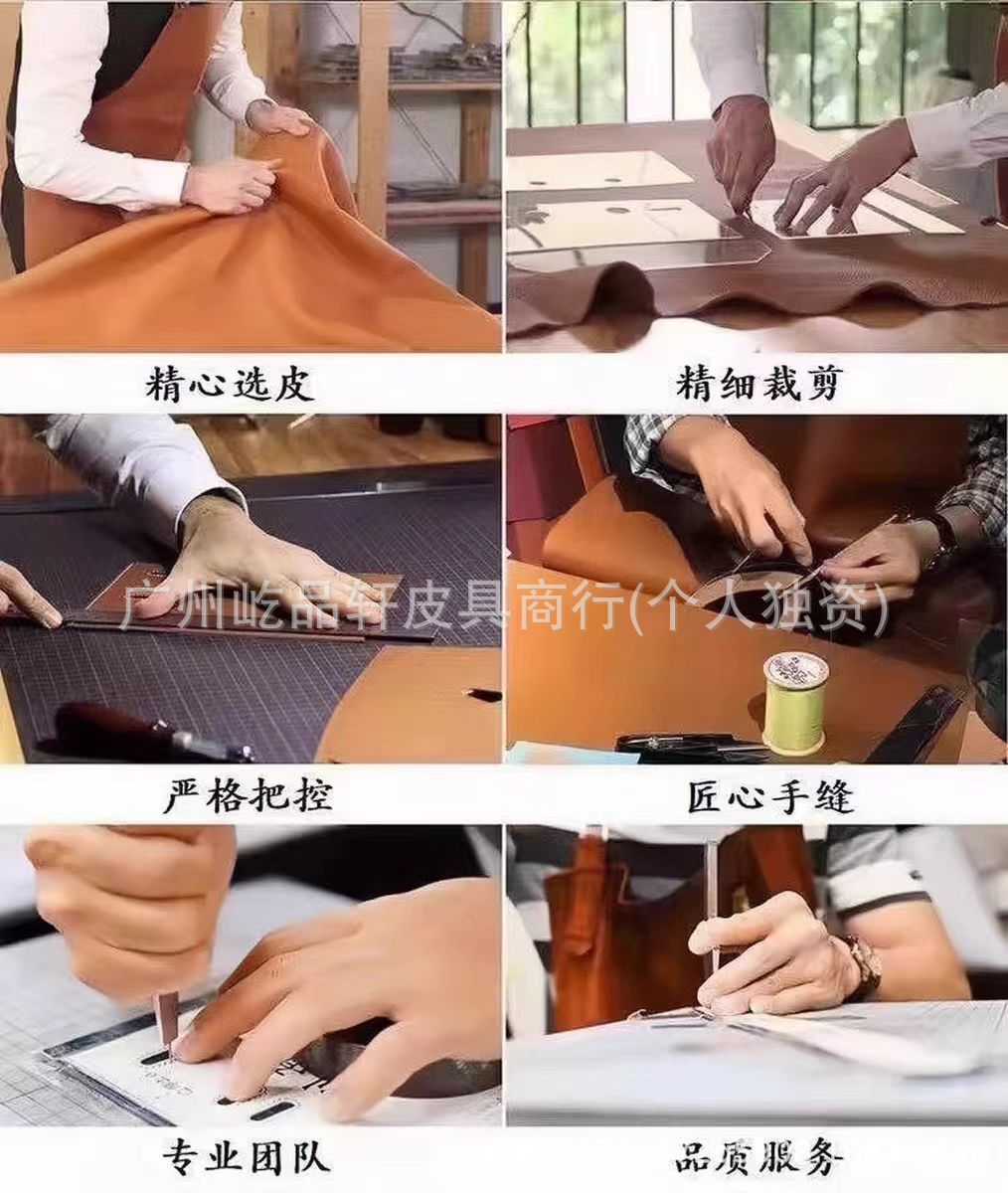 精心选皮

精细裁剪

广州屹品轩皮具商行(个人独资)

严格把控

匠心手缝

专业团队

品质服务