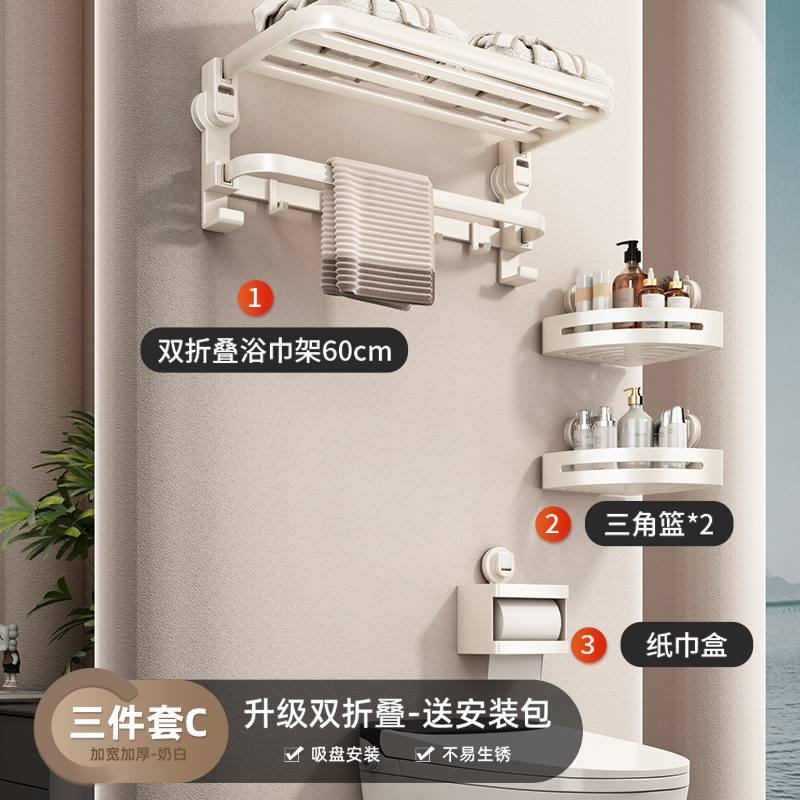 1
双折叠浴巾架60cm

2
三角篮*2

3
纸巾盒

三件套C
加宽加厚-奶白

升级双折叠-送安装包
吸盘安装
不易生锈