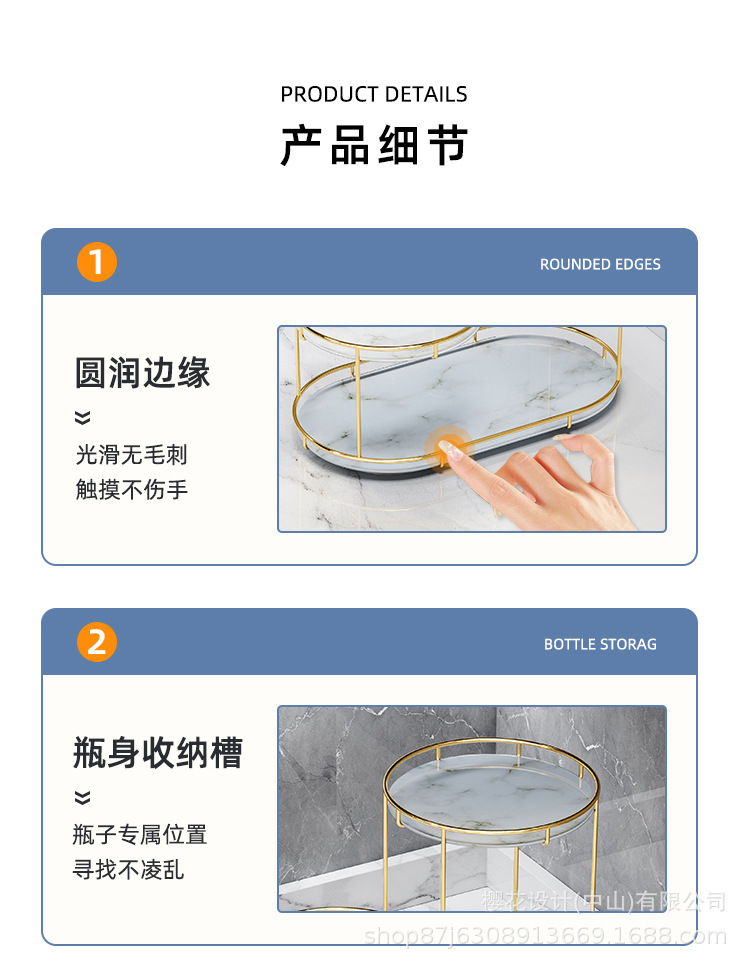 PRODUCT DETAILS

产品细节

1

ROUNDED EDGES

圆润边缘

光滑无毛刺
触摸不伤手

2

BOTTLE STORAG

瓶身收纳槽

瓶子专属位置
寻找不凌乱

樱花设计(中山)有限公司
shop87j6308913669.1688.com