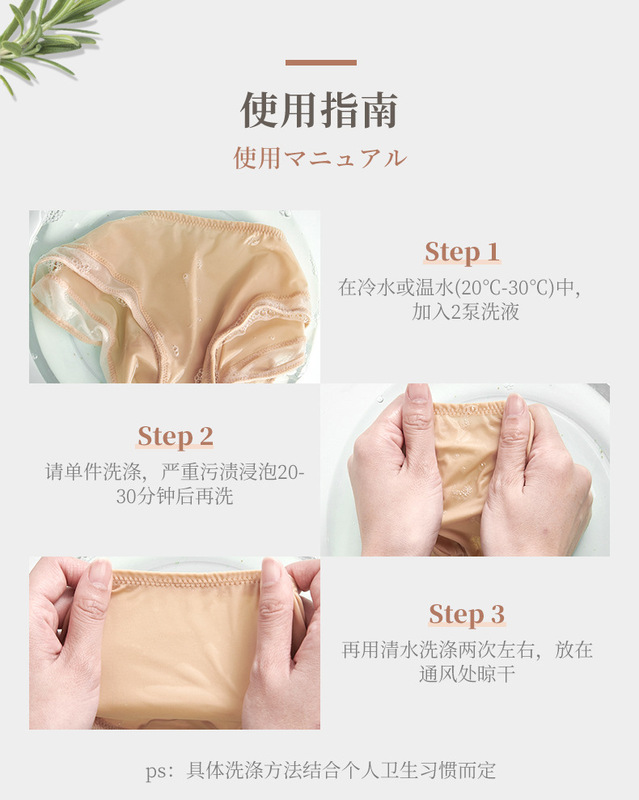 使用指南

使用マニュアル

Step 1

在冷水或温水(20℃-30℃)中，加入2泵洗液

Step 2

请单件洗涤，严重污渍浸泡20-30分钟后再洗

Step 3

再用清水洗涤两次左右，放在通风处晾干

ps：具体洗涤方法结合个人卫生习惯而定