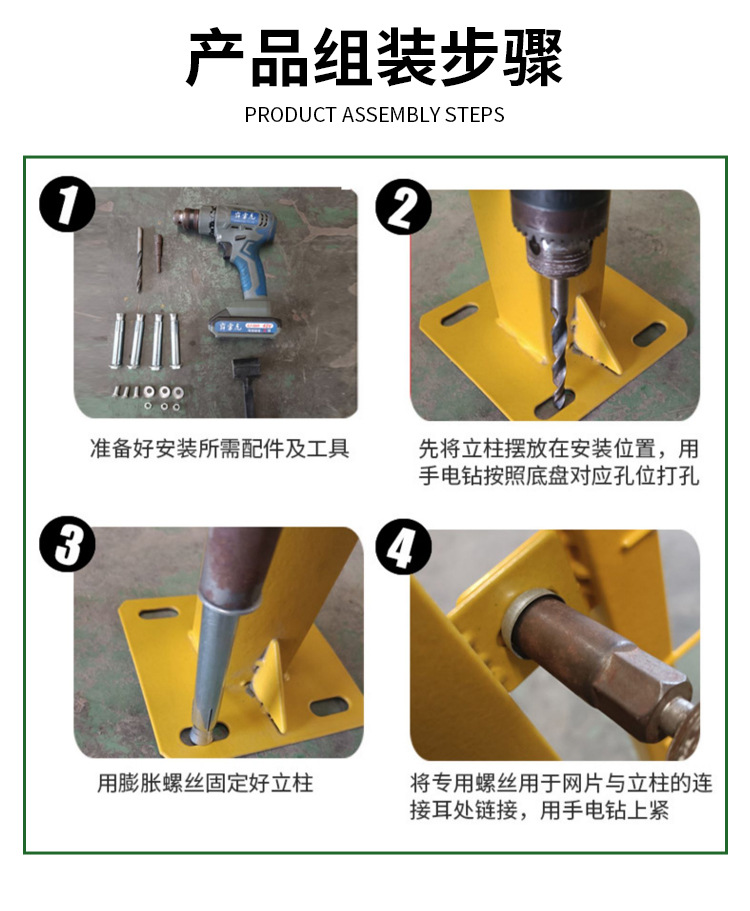 产品组装步骤

PRODUCT ASSEMBLY STEPS

1

准备好安装所需配件及工具

2

先将立柱摆放在安装位置，用手电钻按照底盘对应孔位打孔

3

用膨胀螺丝固定好立柱

4

将专用螺丝用于网片与立柱的连接耳处链接，用手电钻上紧