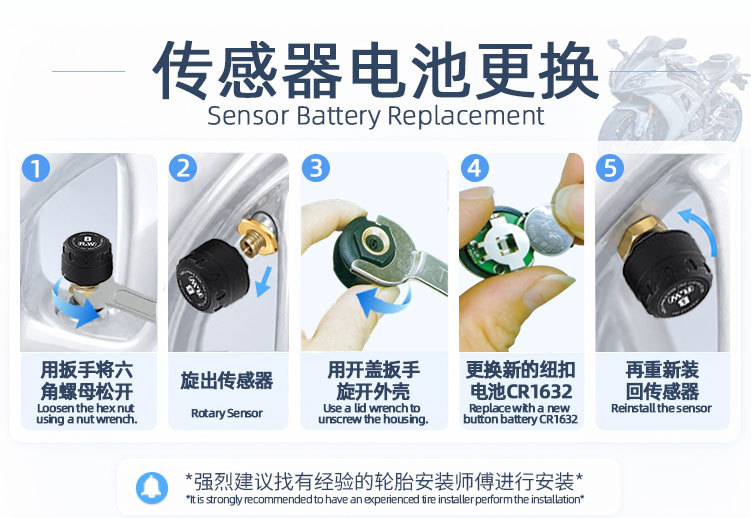 传感器电池更换
Sensor Battery Replacement

1
用扳手将六角螺母松开
Loosen the hex nut using a nut wrench.

2
旋出传感器
Rotary Sensor

3
用开盖扳手旋开外壳
Use a lid wrench to unscrew the housing.

4
更换新的纽扣电池CR1632
Replace with a new button battery CR1632

5
再重新装回传感器
Reinstall the sensor

*强烈建议找有经验的轮胎安装师傅进行安装*
*It is strongly recommended to have an experienced tire installer perform the installation*